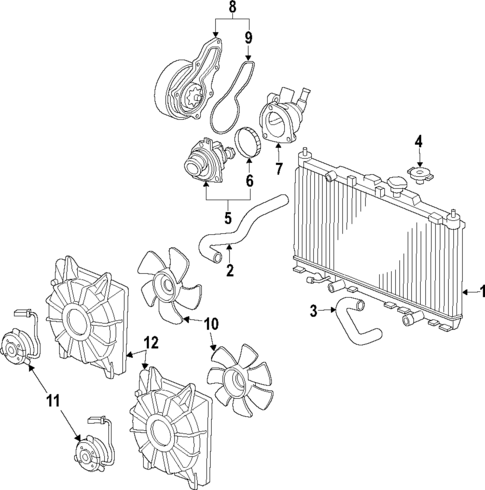 8
9
4
7
6
5
2
1
3
10
12
11