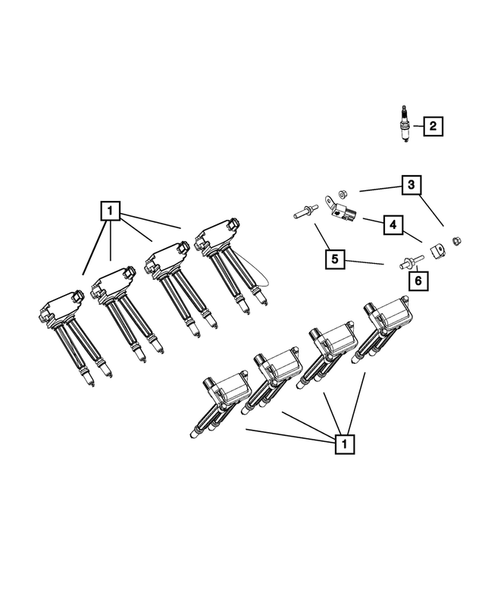 2

3

1

4

5

6

1