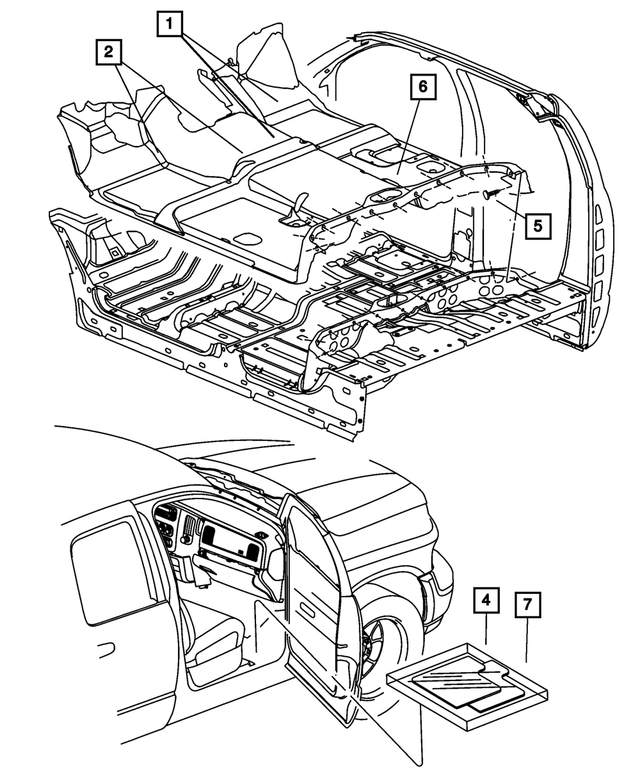 1
2
6
5
4
7