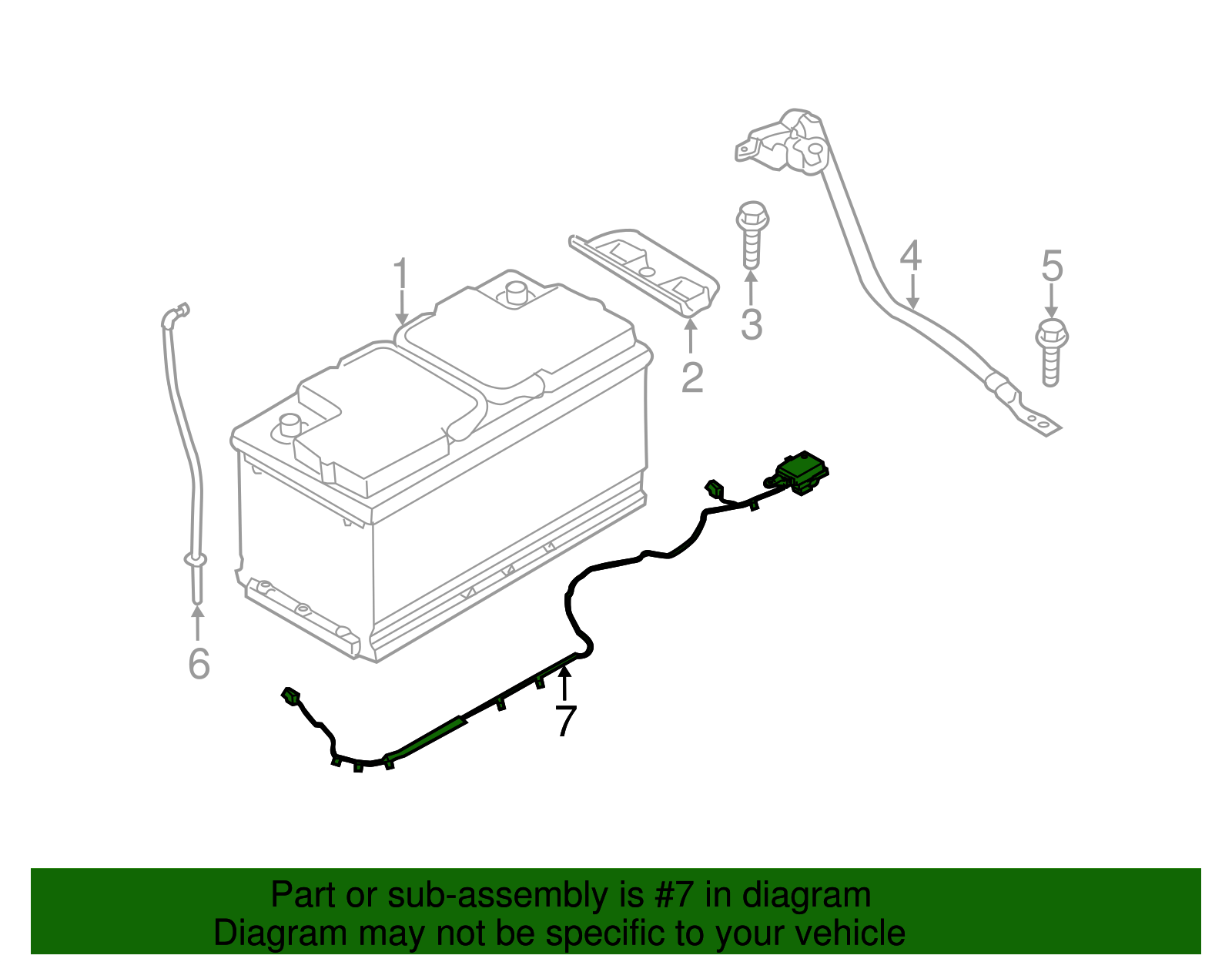 1
2
3
4
5
6
7

Part or sub-assembly is #7 in diagram
Diagram may not be specific to your vehicle