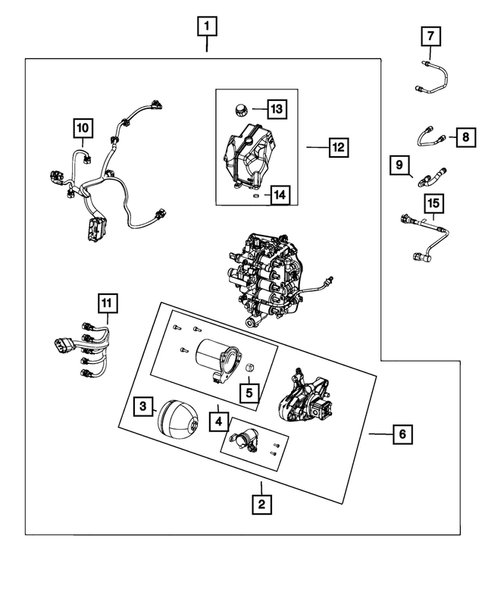 1
7
13
10
12
8
9
14
15
11
5
3
4
6
2