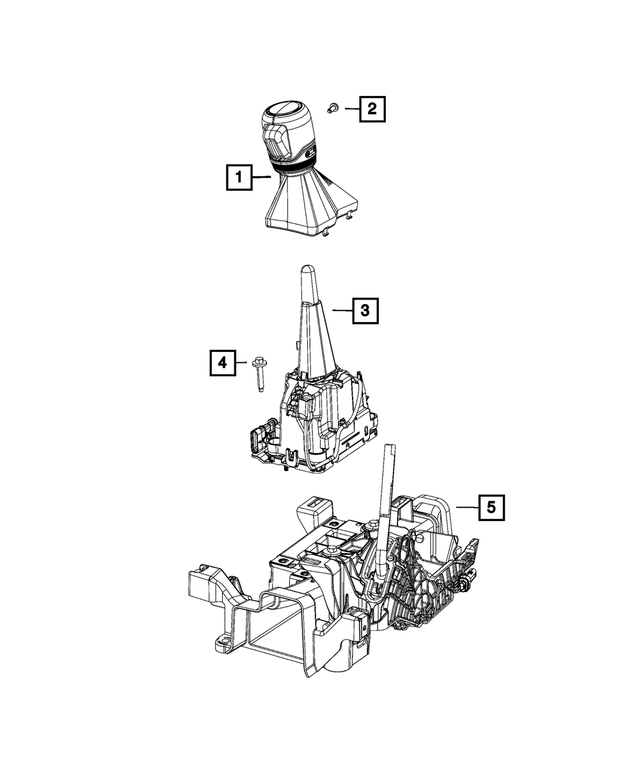 2
1
3
4
5