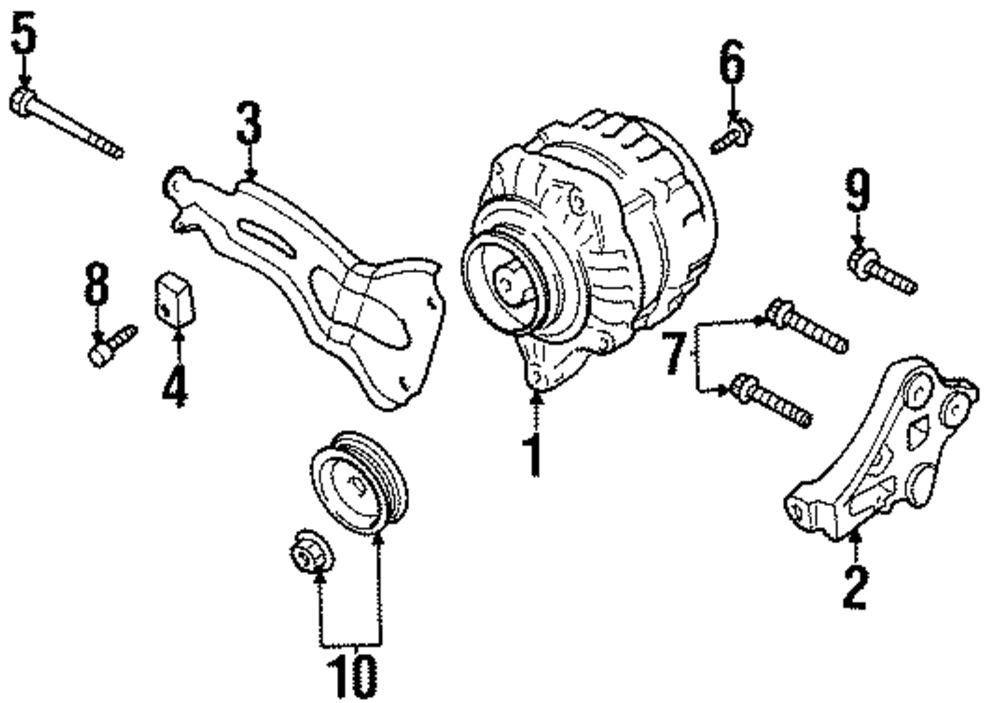 5
3
6
9
8
4
7
1
2
10