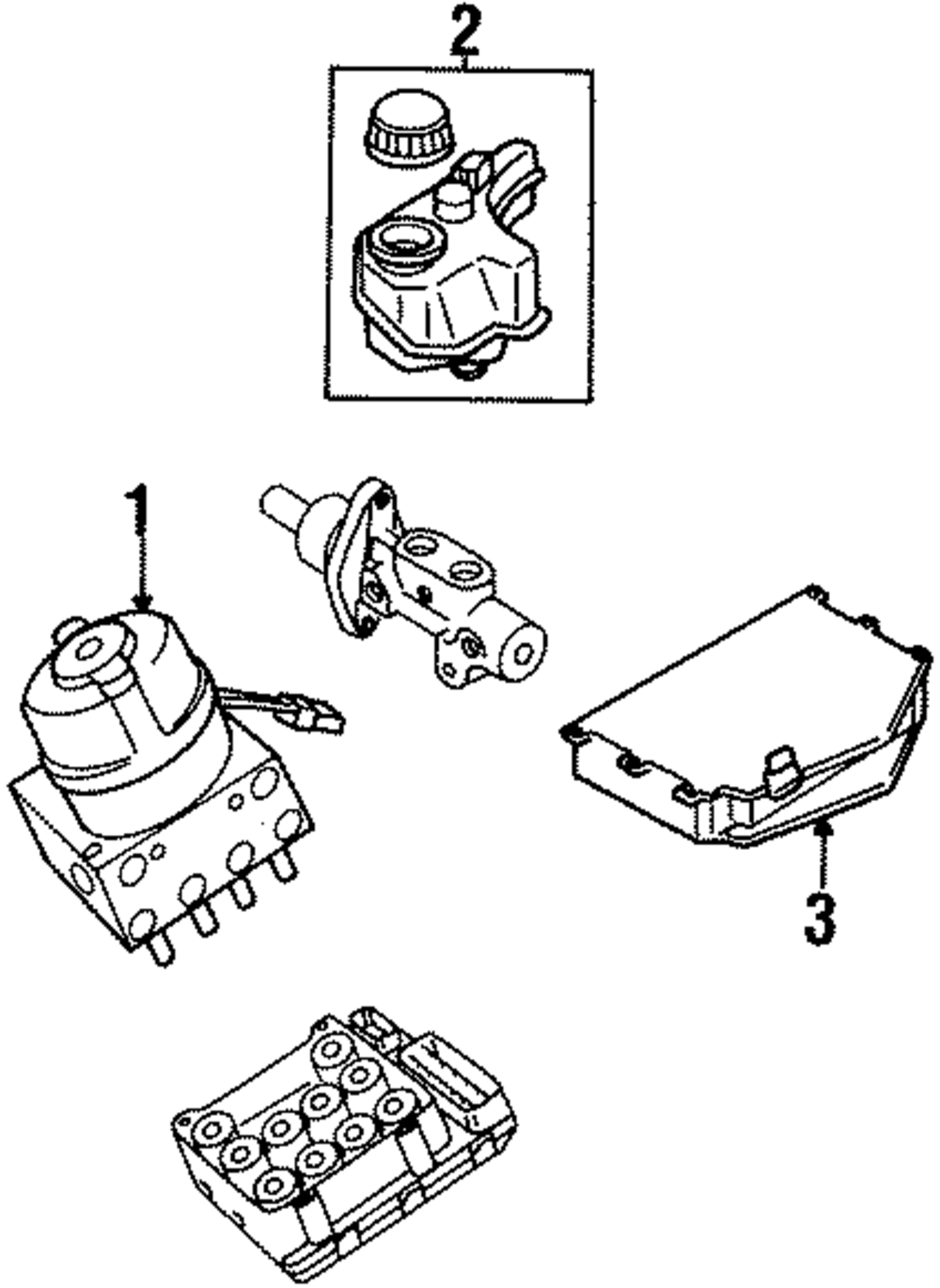 2

1

3