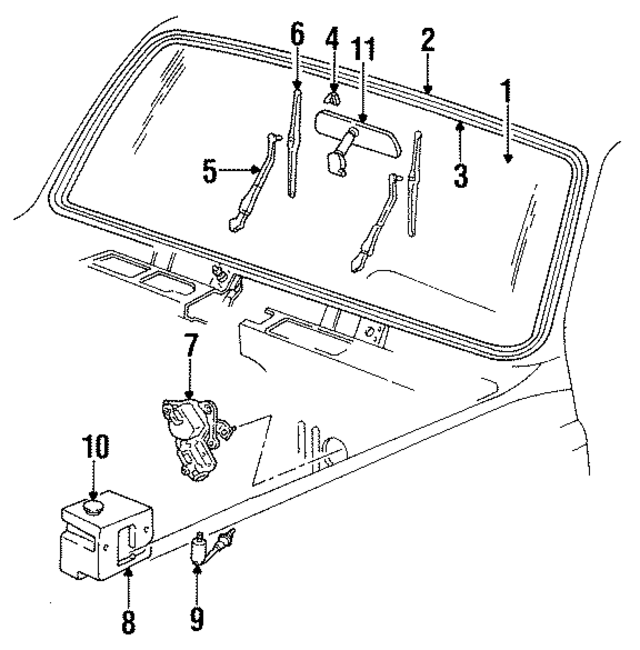 6
4
11
2
1
5
3
7
10
8
9