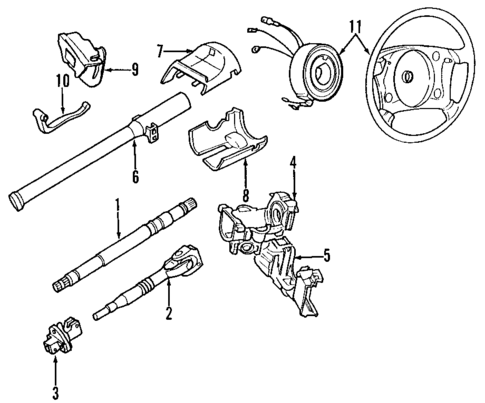 11
7
9
10
6
8
4
1
5
2
3