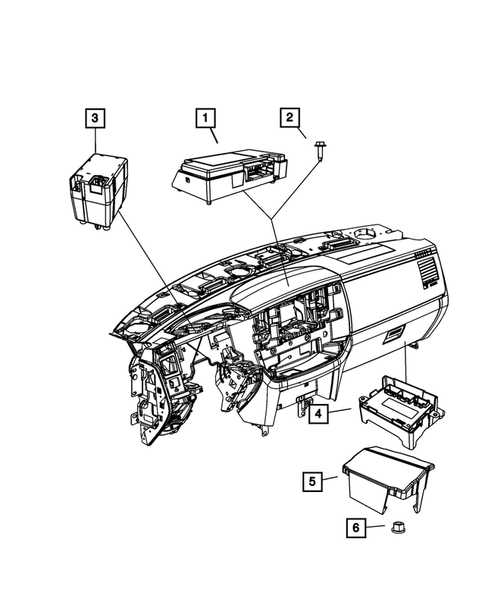 3
1
2
4
5
6