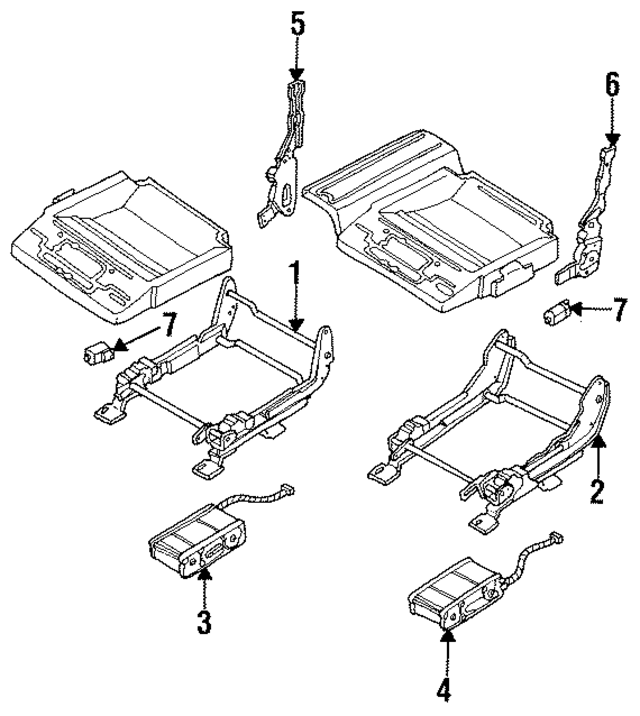 5
6
1
7
7
2
3
4