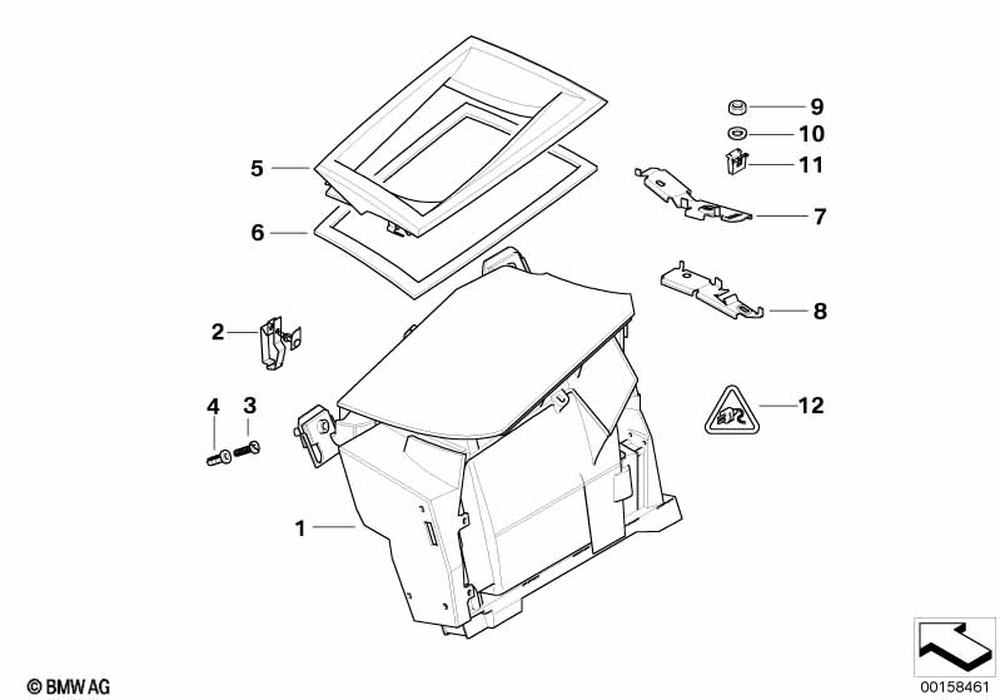 9
10
11
5
7
6
8
2
4
3
12
1
© BMW AG
00158461