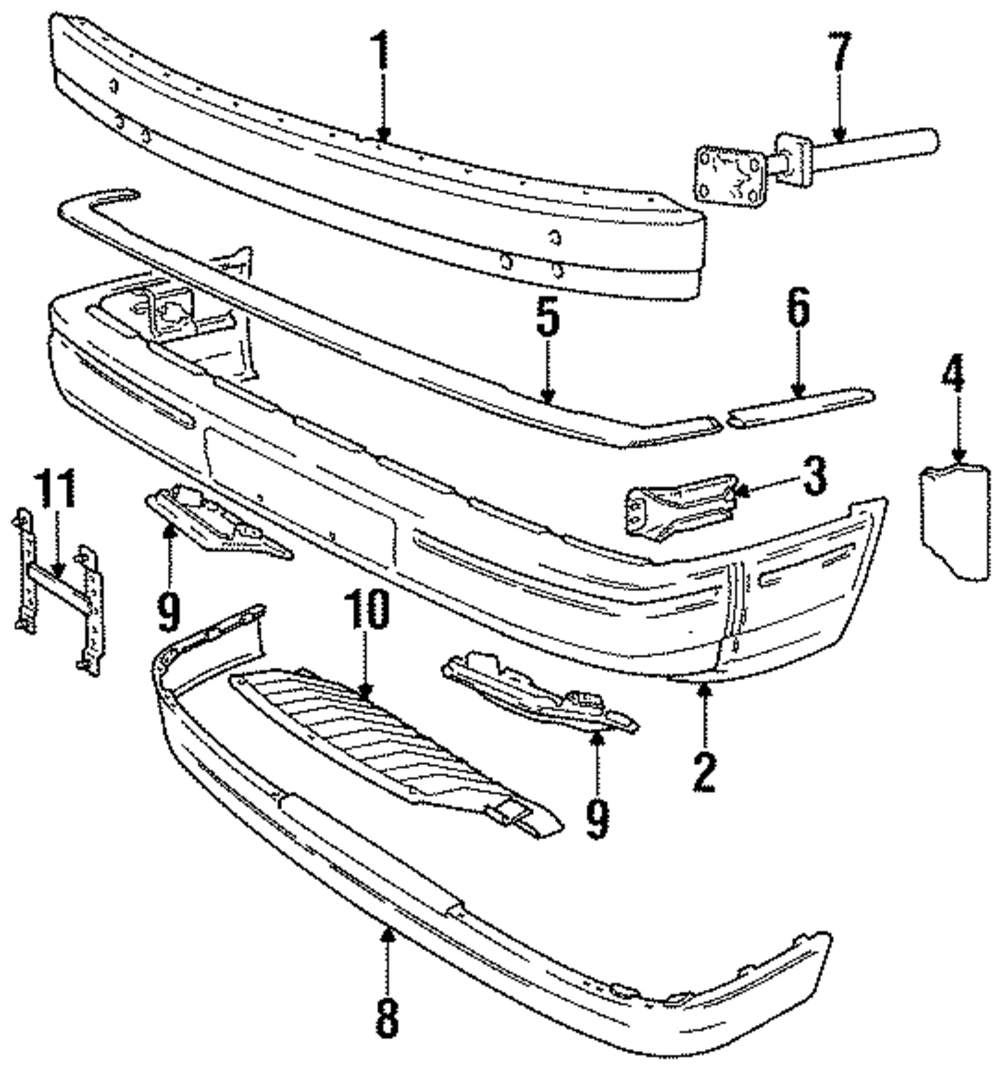 1
7
5
6
4
3
11
9
10
9
2
8