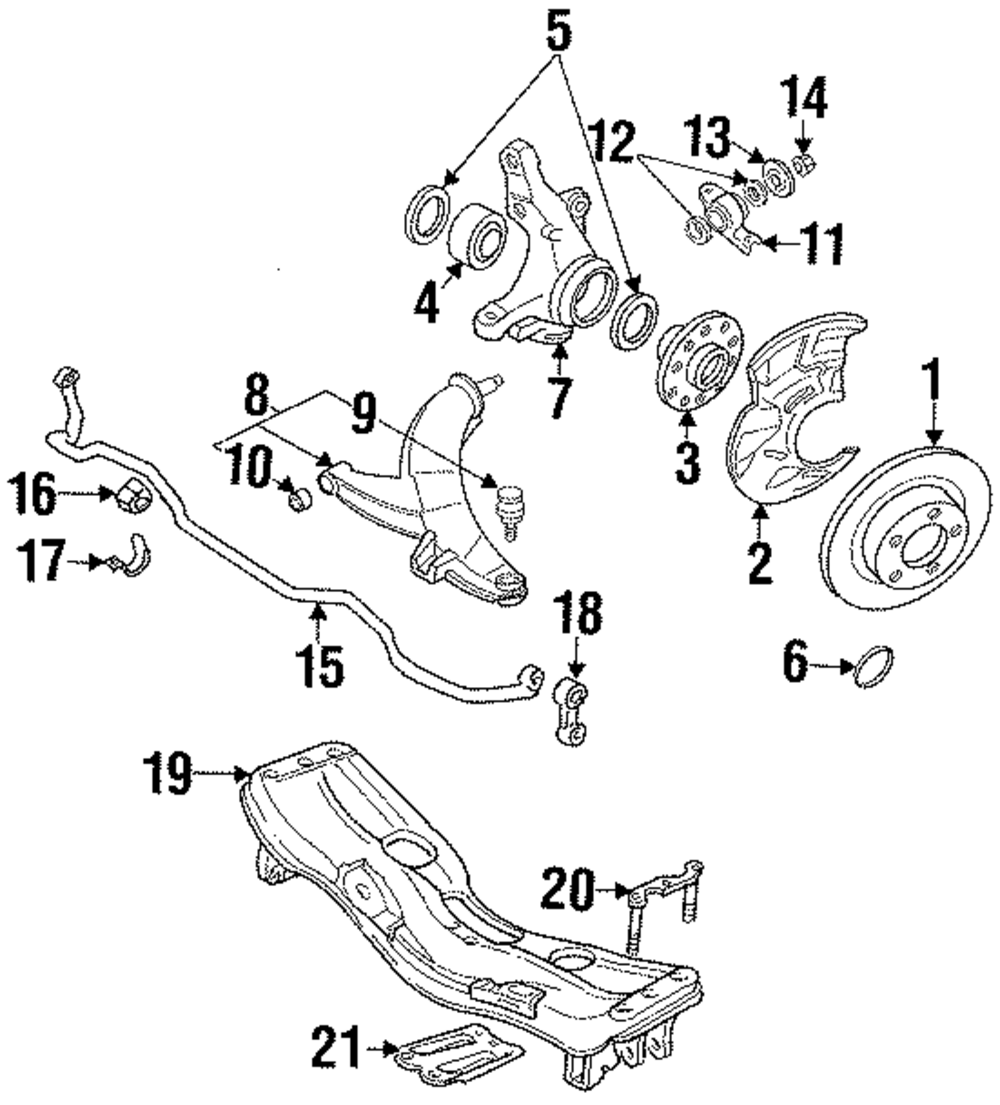 5
14
13
12
11
4
7
1
8
9
3
10
16
2
17
18
15
6
19
20
21