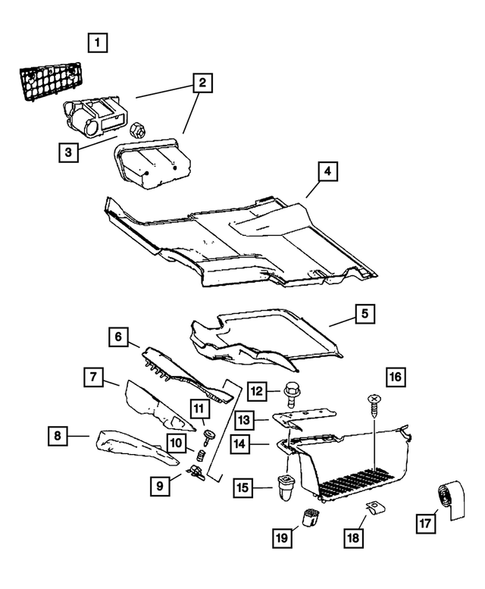 1
2
3
4
5
6
7
8
9
10
11
12
13
14
15
16
17
18
19