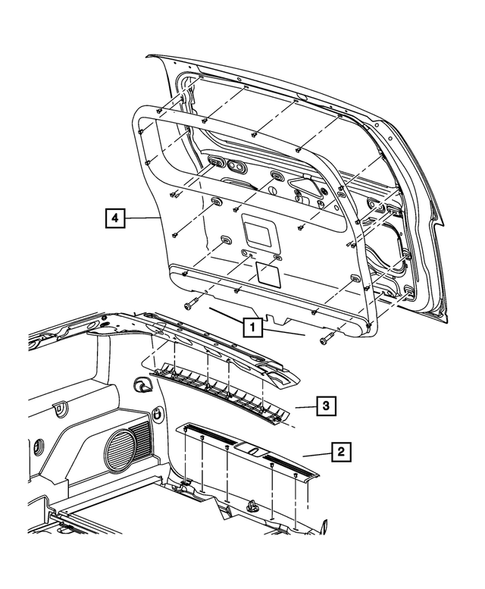 4

1

3

2