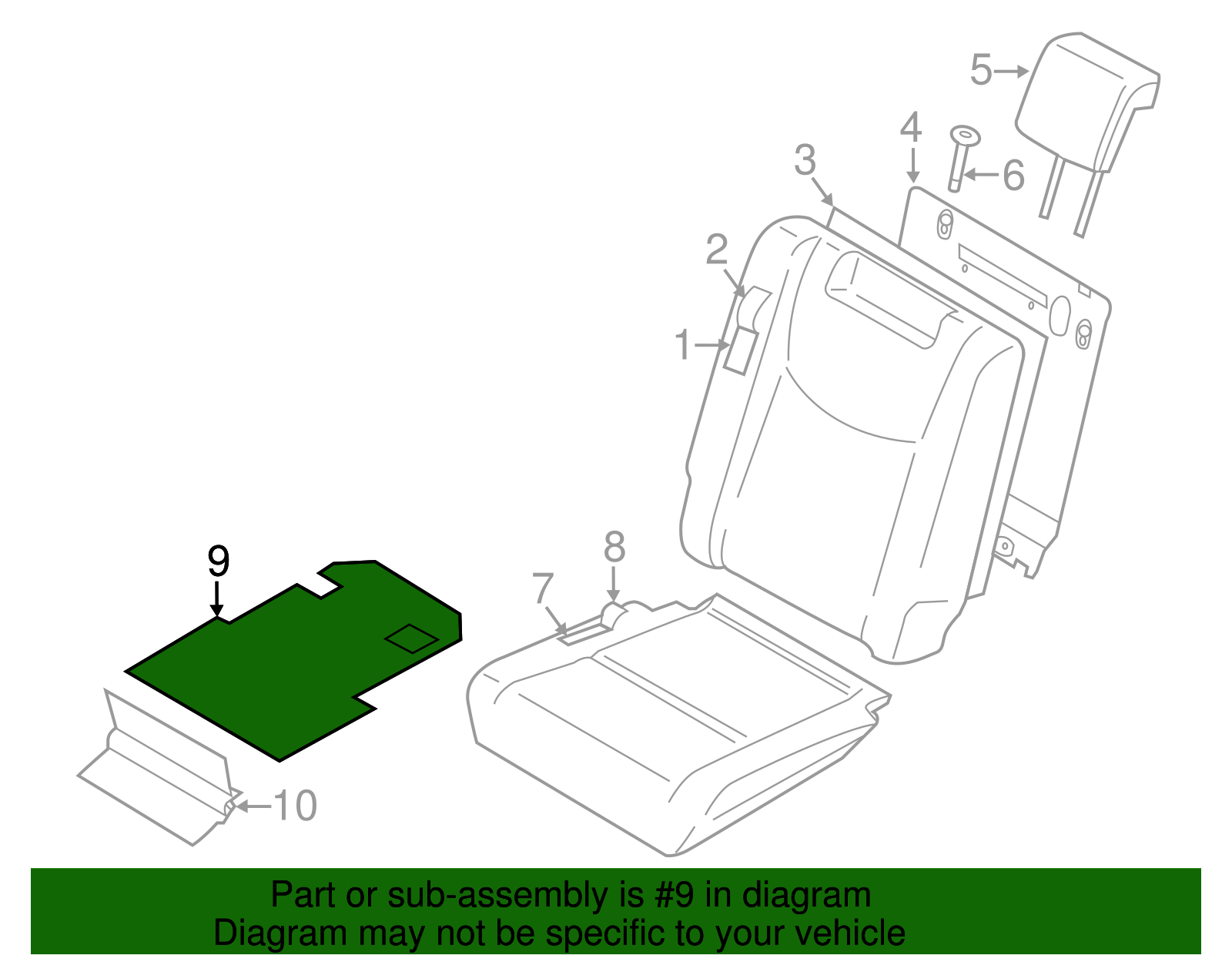 5
4
3
6
2
1
8
7
9
10

Part or sub-assembly is #9 in diagram
Diagram may not be specific to your vehicle