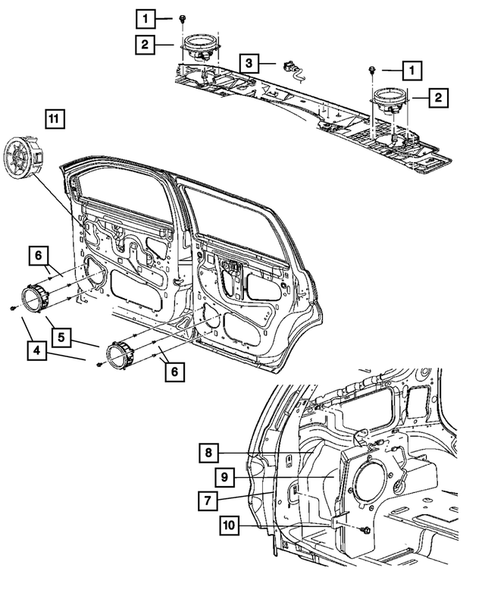 1
2
3
1
2
11
6
5
4
6
8
9
7
10