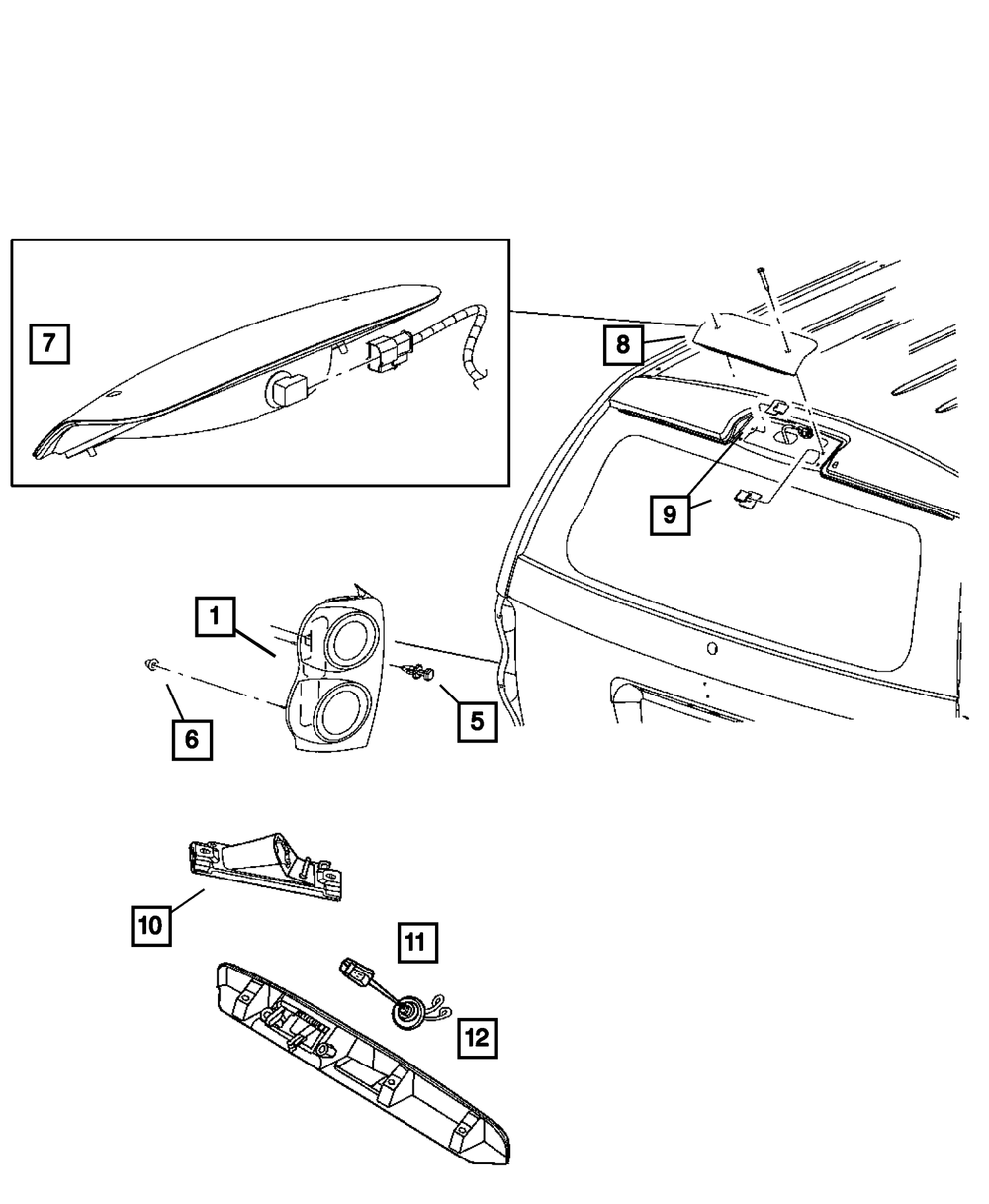 7
8
9
1
6
5
10
11
12