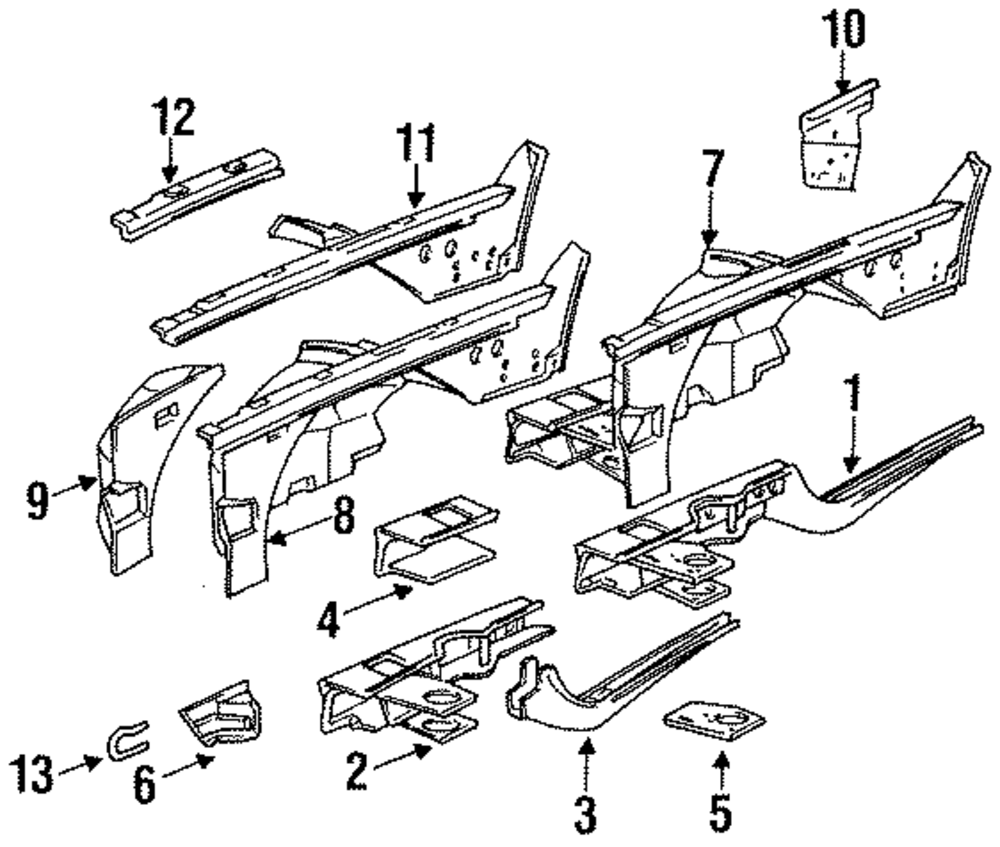 10
12
11
7
1
9
8
4
13
6
2
3
5