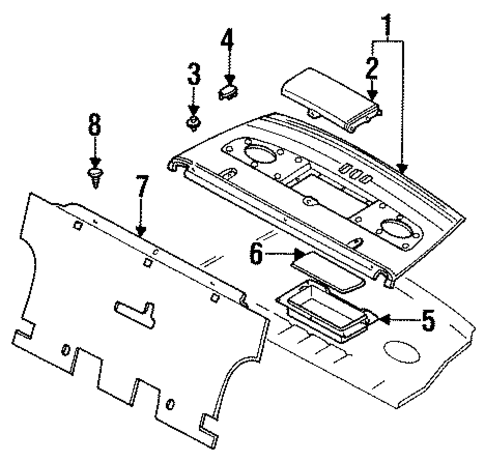 1
2
4
3
8
7
6
5