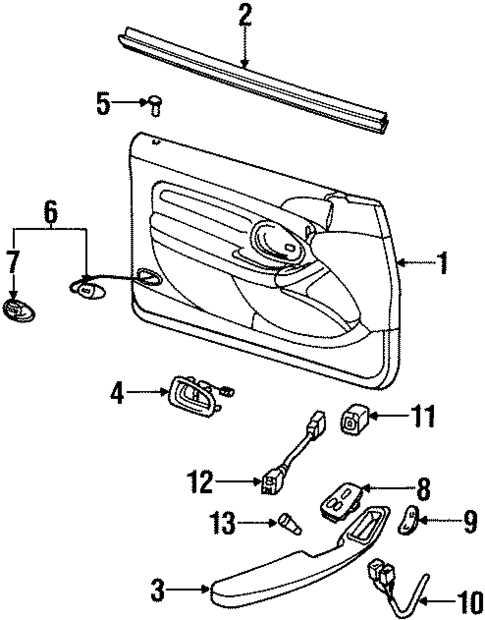 2
5
6
7
1
4
11
12
8
13
9
3
10