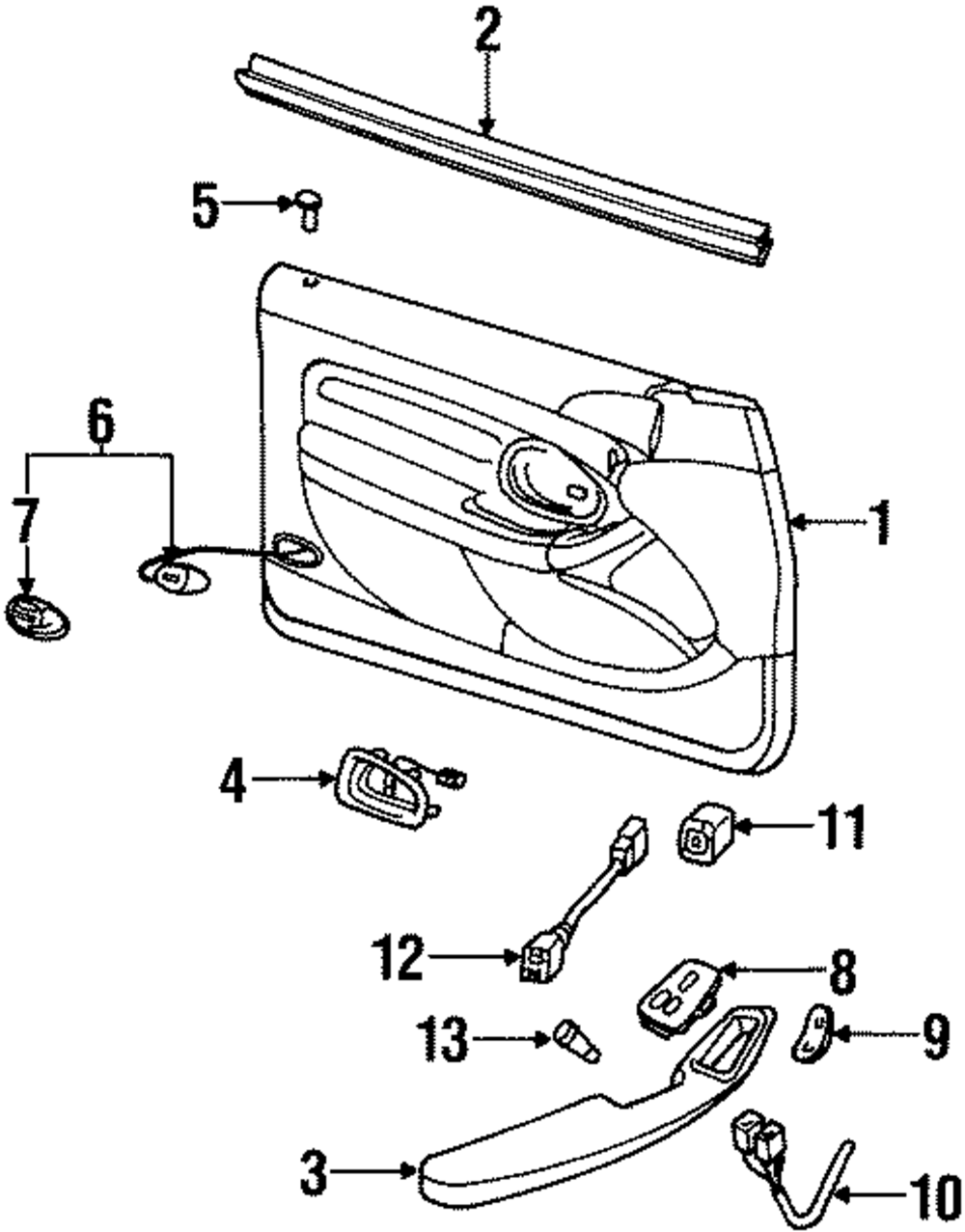 2
5
6
7
1
4
11
12
8
13
9
3
10