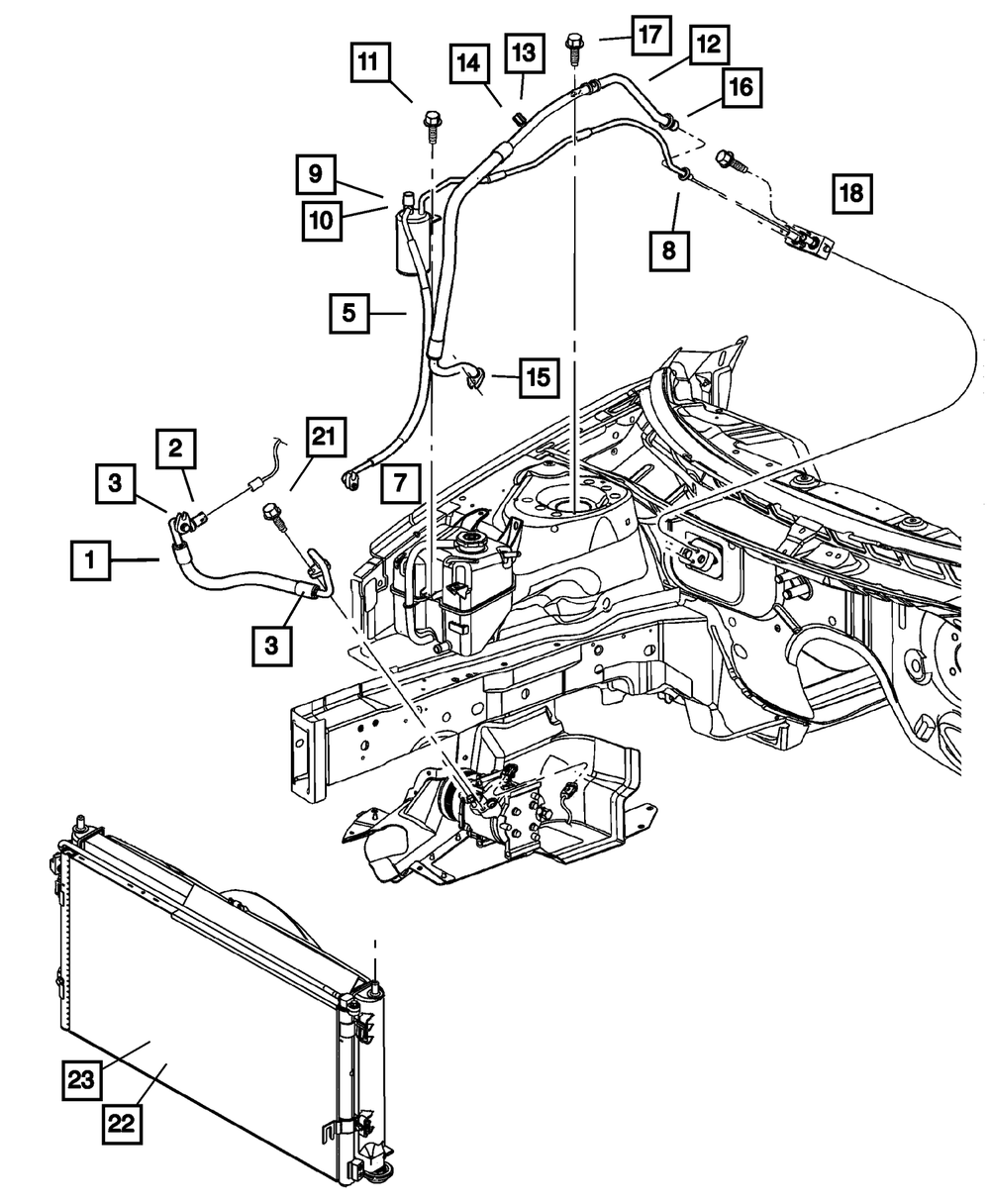 11
14
13
17
12
16
9
10
18
8
5
15
2
21
3
7
1
3
23
22