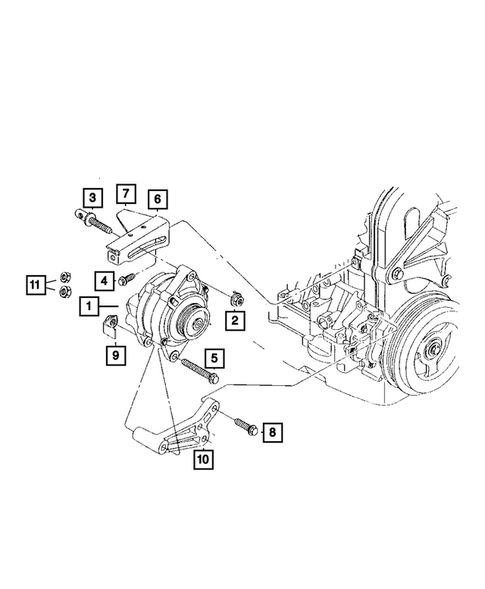 3
7
6
11
4
1
2
9
5
8
10