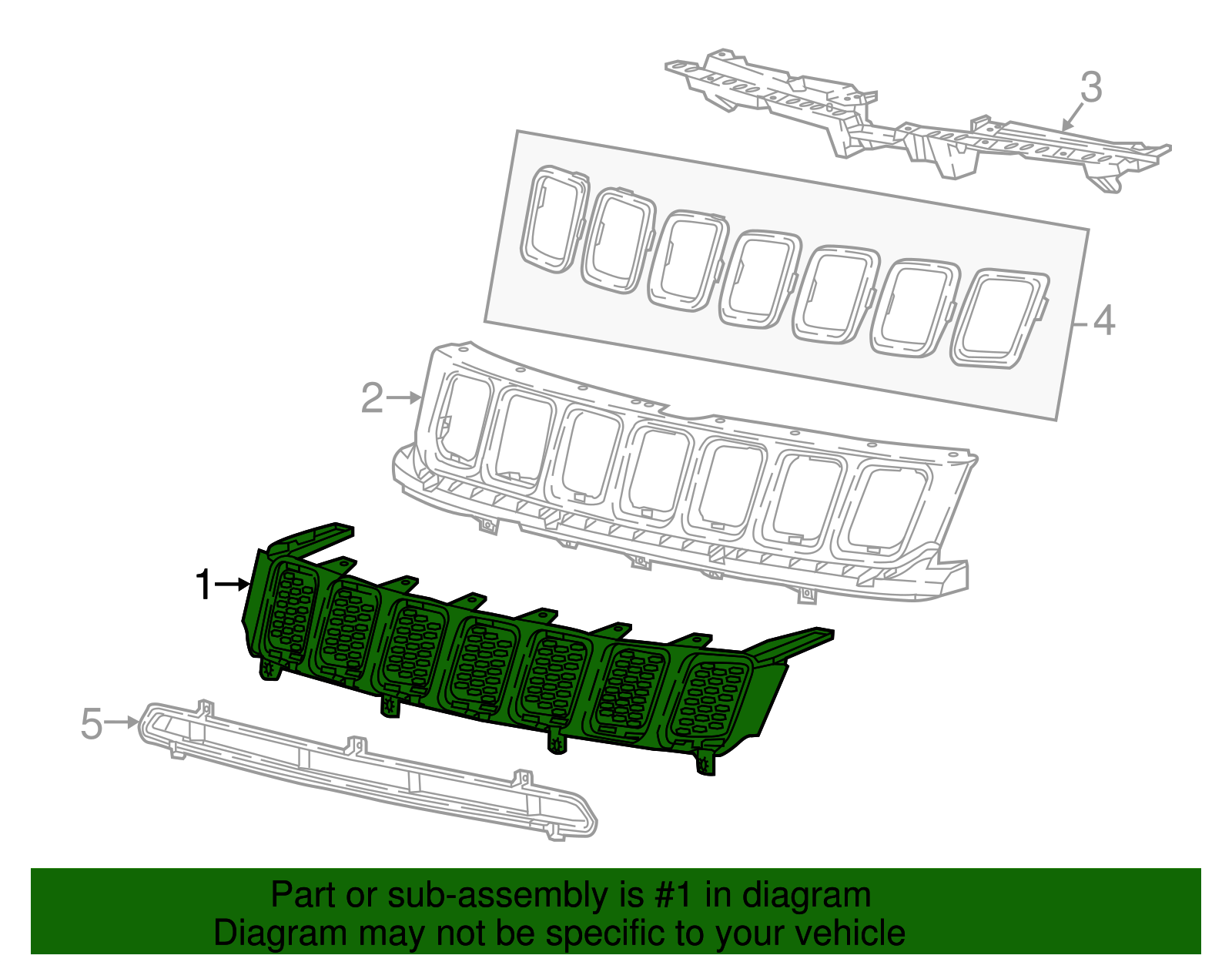 3

4

2

1

5

Part or sub-assembly is #1 in diagram
Diagram may not be specific to your vehicle