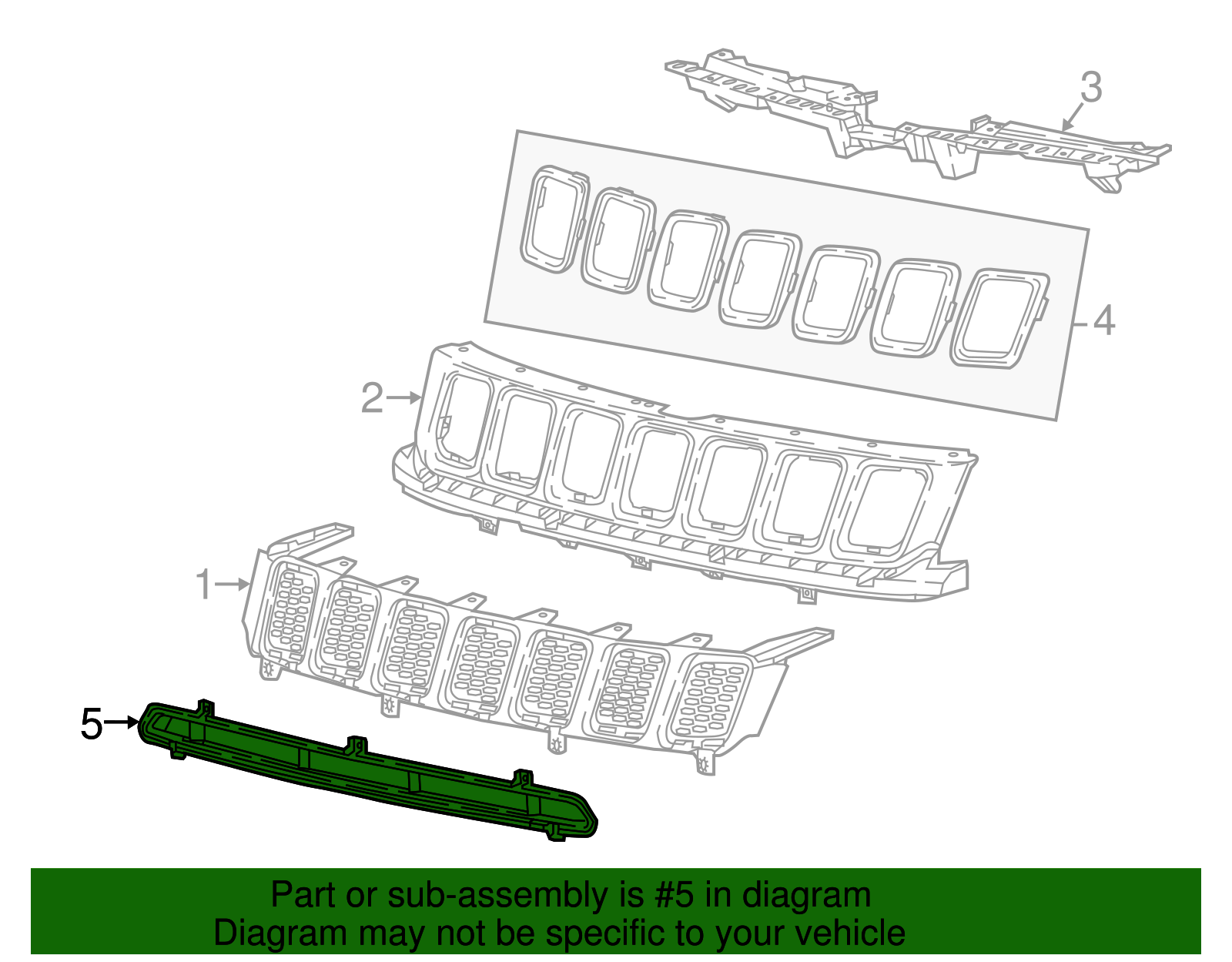 3

4

2

1

5

Part or sub-assembly is #5 in diagram
Diagram may not be specific to your vehicle