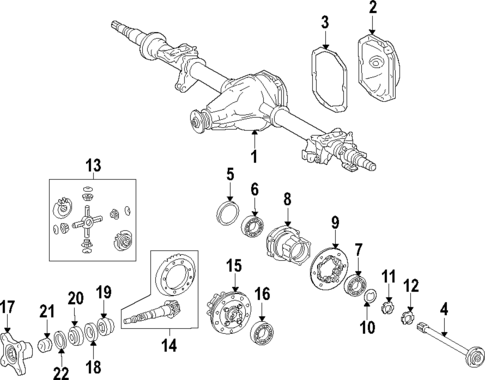 3
2
1
13
5
6
8
9
7
11
12
4
10
15
16
14
17
21
20
19
22
18