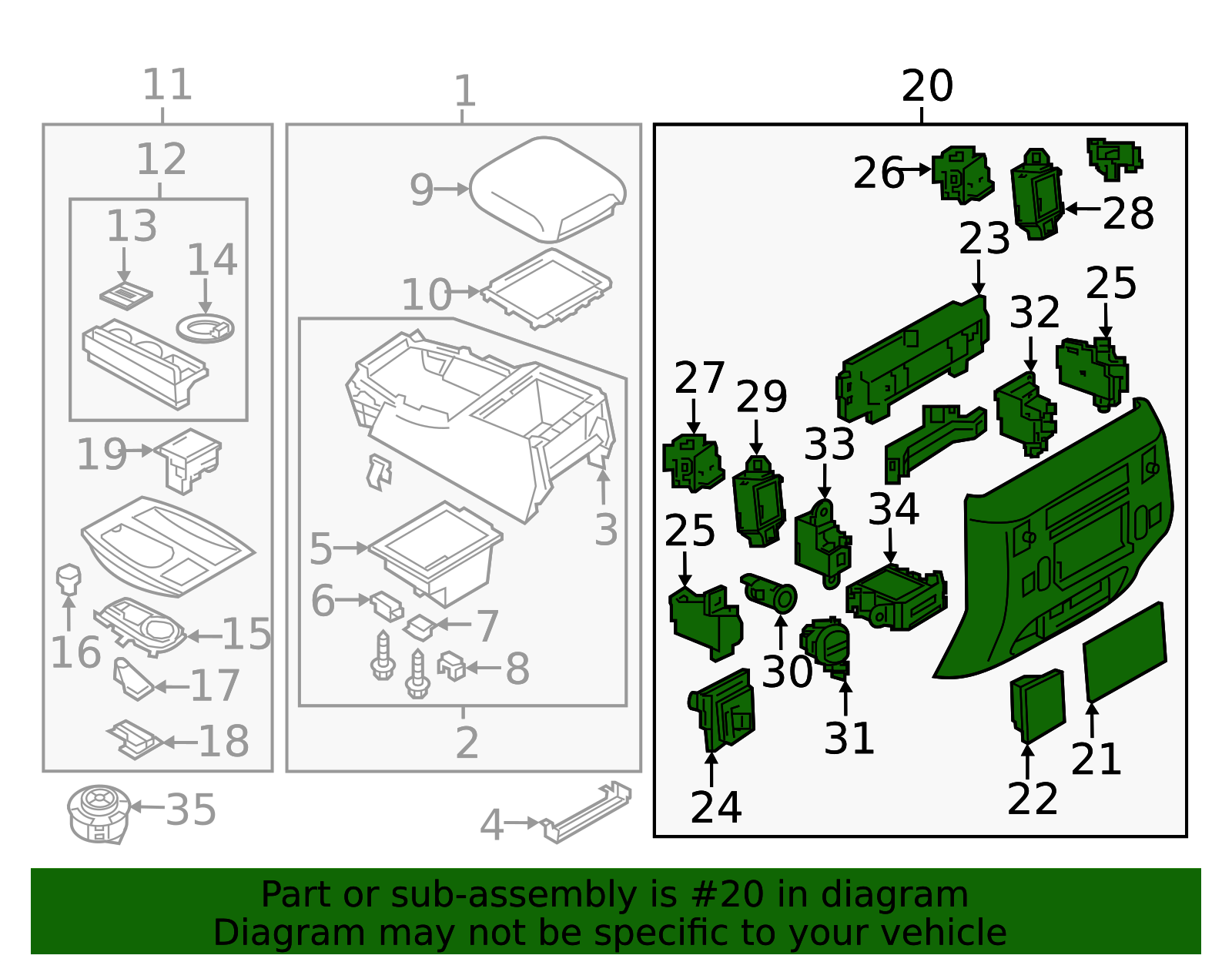 11
12
13
14
19
16
15
17
18
35
1
9
10
3
5
6
7
8
2
4
20
26
28
23
25
32
27
29
33
34
25
30
31
24
22
21

Part or sub-assembly is #20 in diagram
Diagram may not be specific to your vehicle