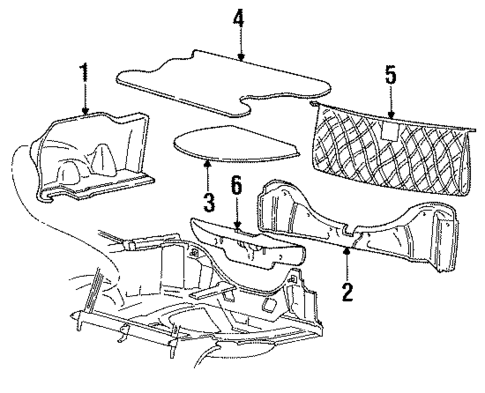 4
1
5
3
6
2