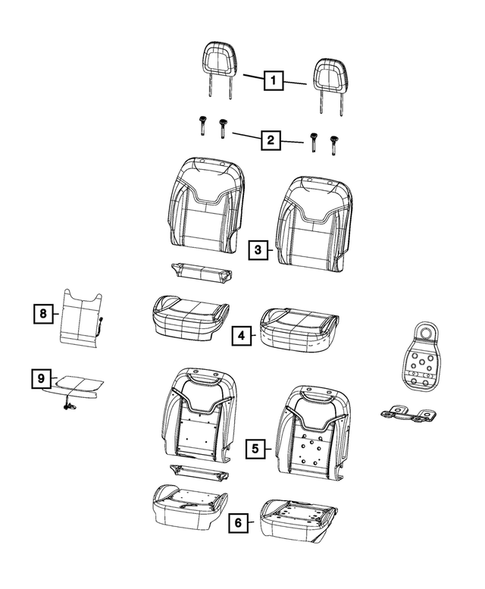 1
2
3
8
4
9
5
6