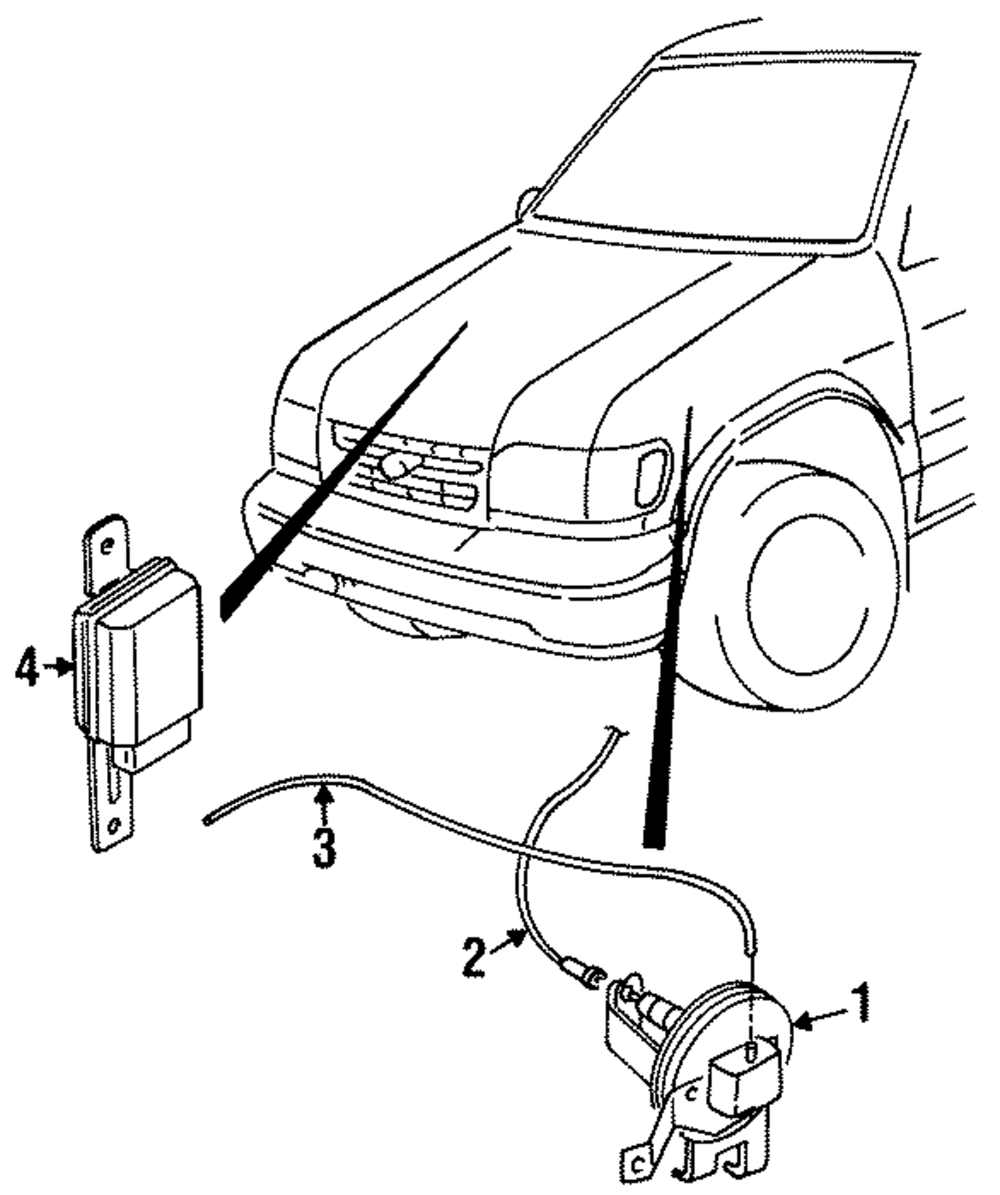 4
3
2
1