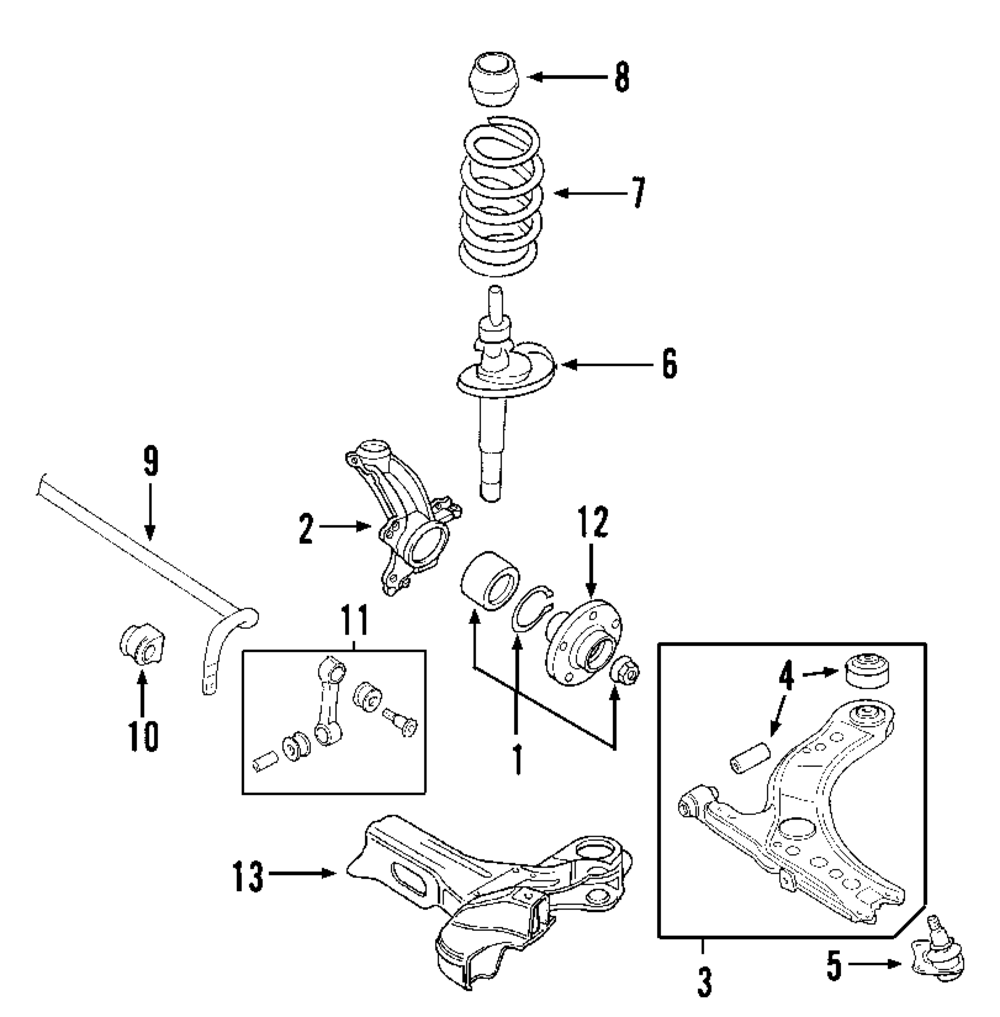 8
7
6
9
2
12
11
10
1
4
13
3
5