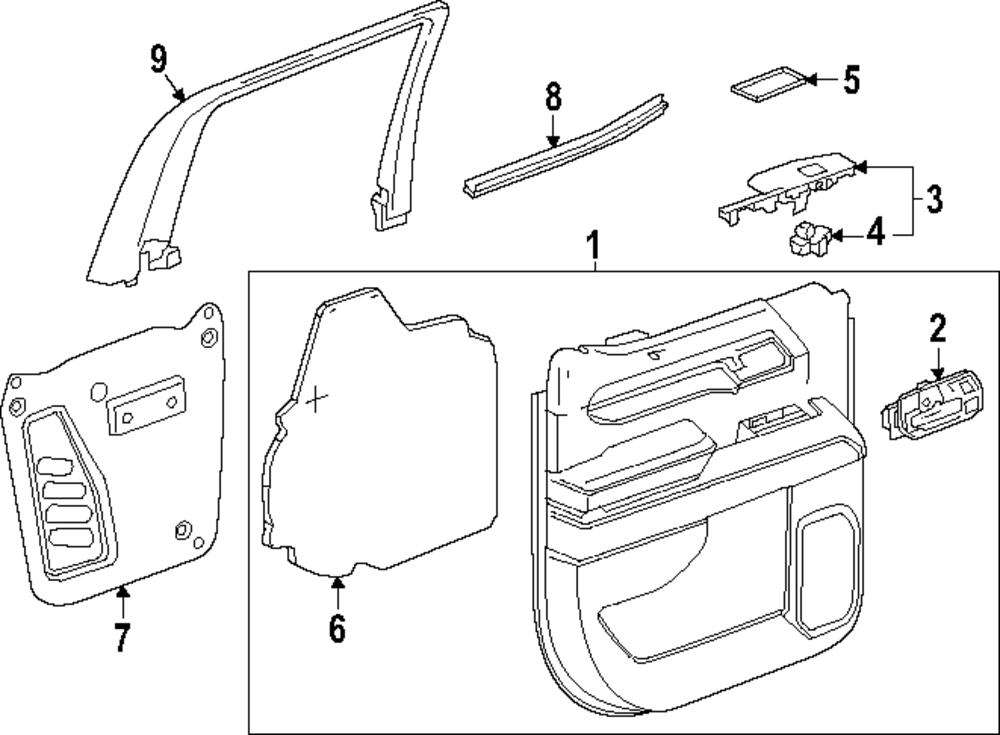 9
8
5
3
4
1
2
7
6