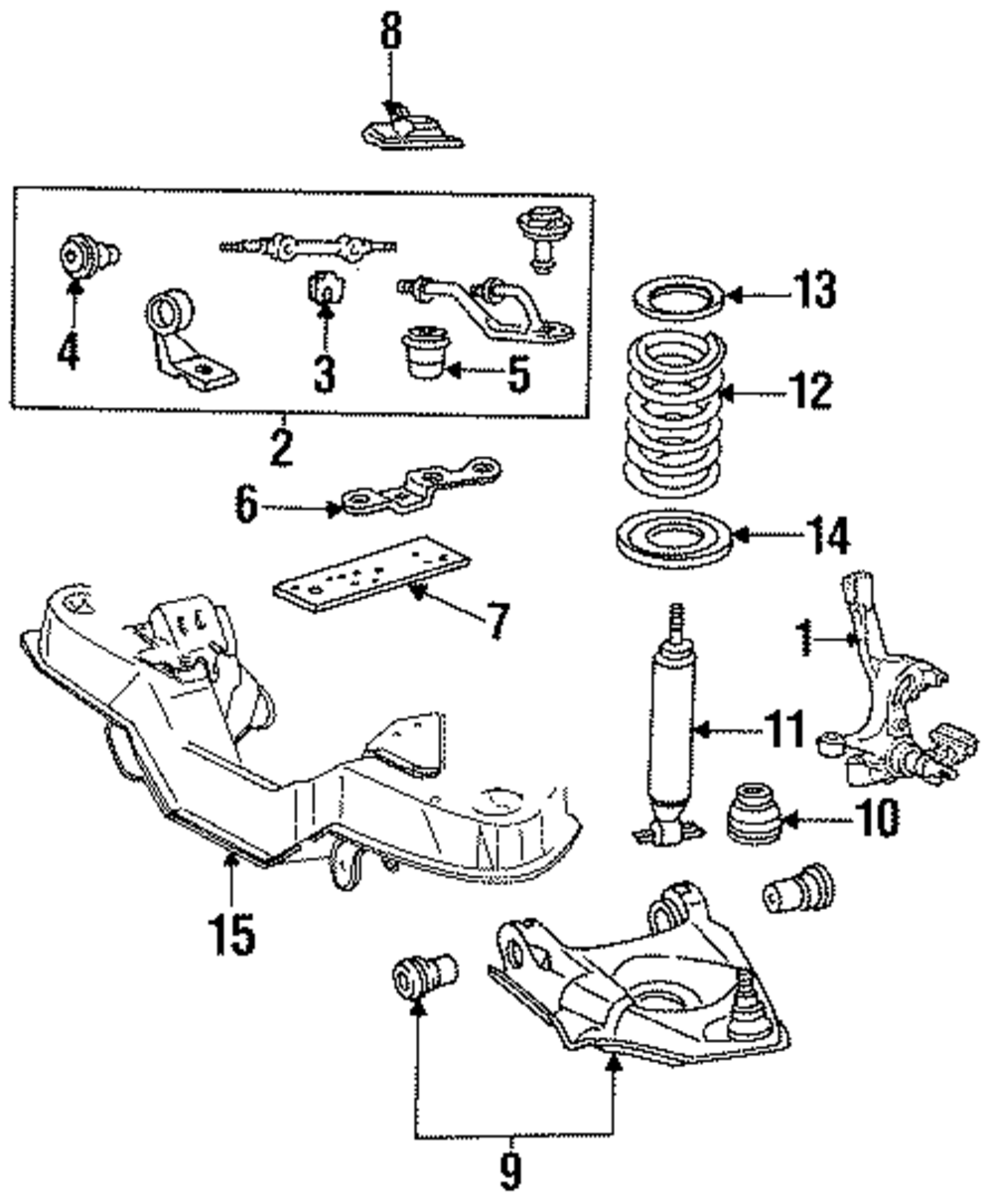 8
4
3
5
2
13
12
6
14
7
1
11
10
15
9