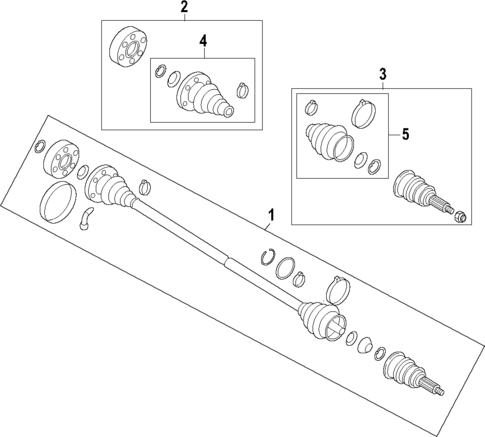 2
4
3
5
1