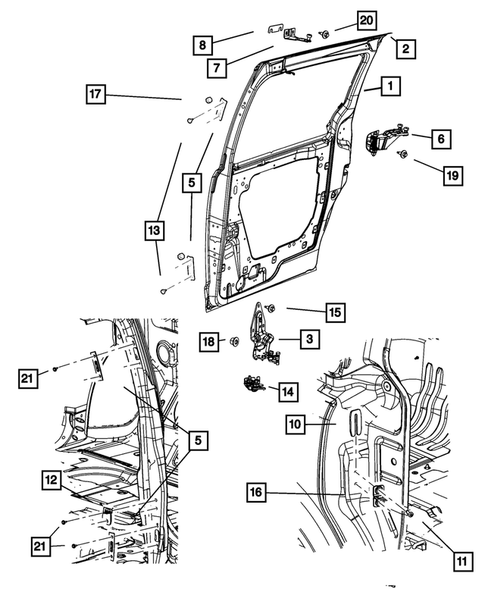 20
8
2
7
1
17
6
19
5
13
15
18
3
21
14
10
5
12
16
21
11