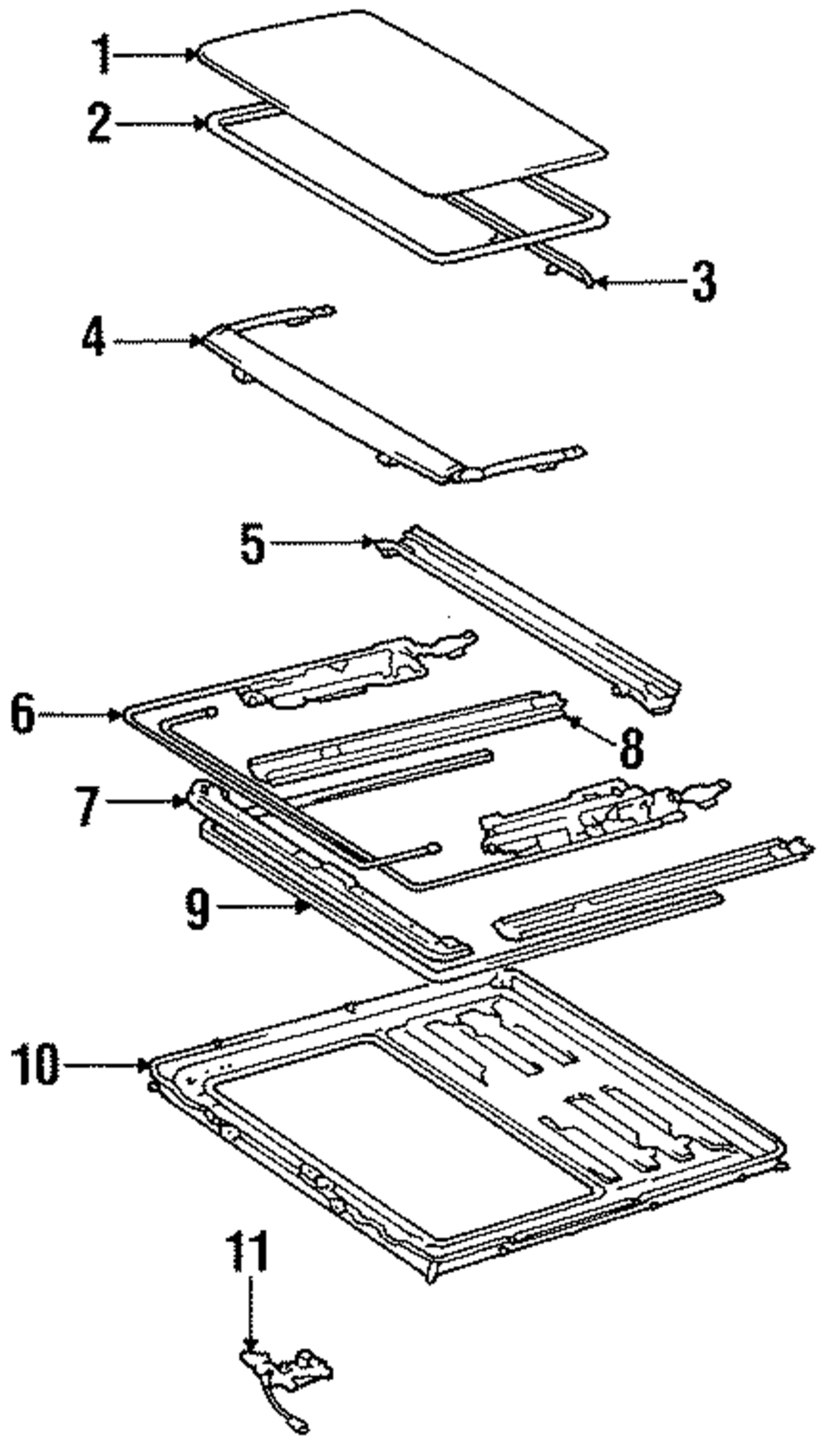 1
2
3
4
5
6
8
7
9
10
11