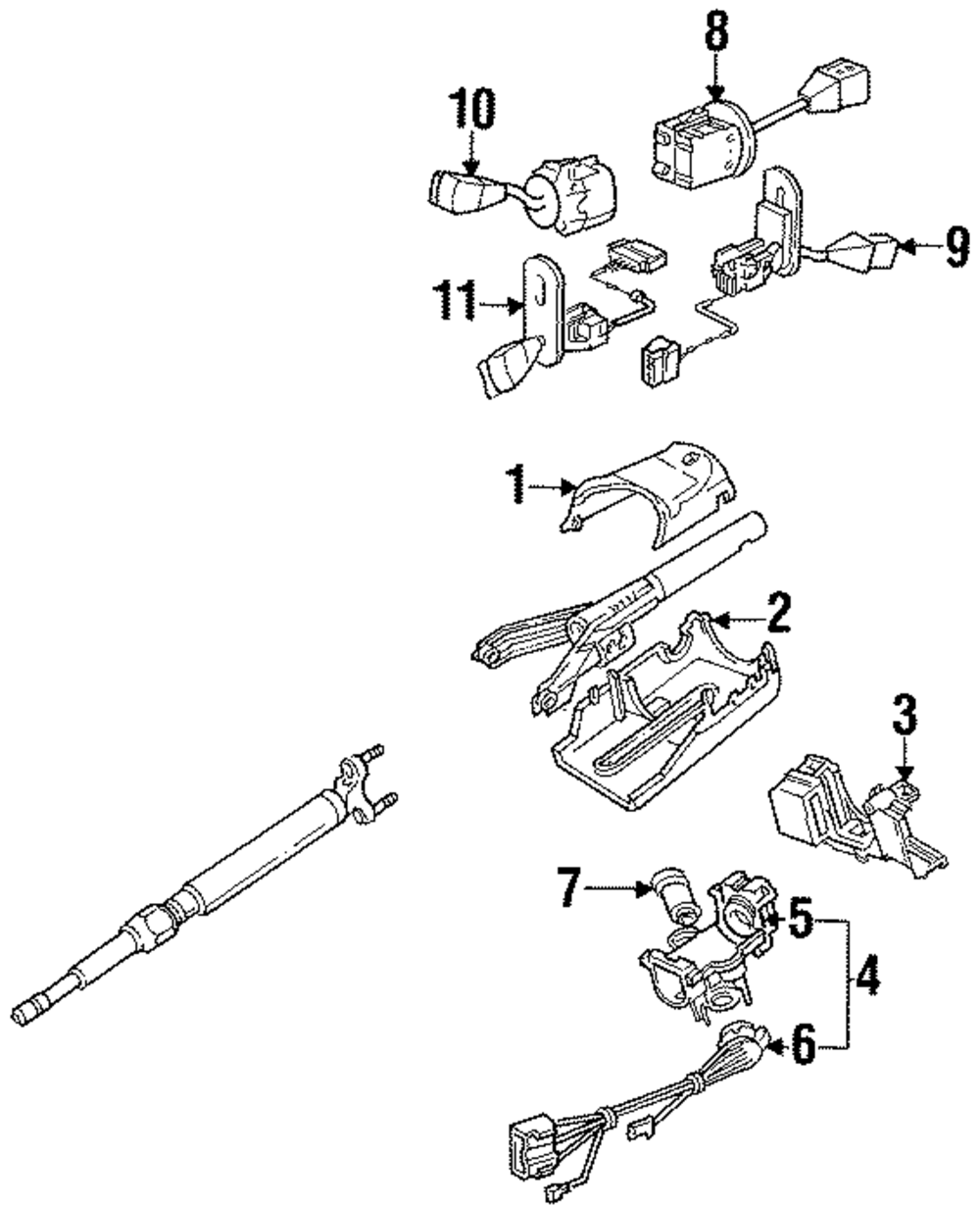 8
10
9
11
1
2
3
7
5
4
6