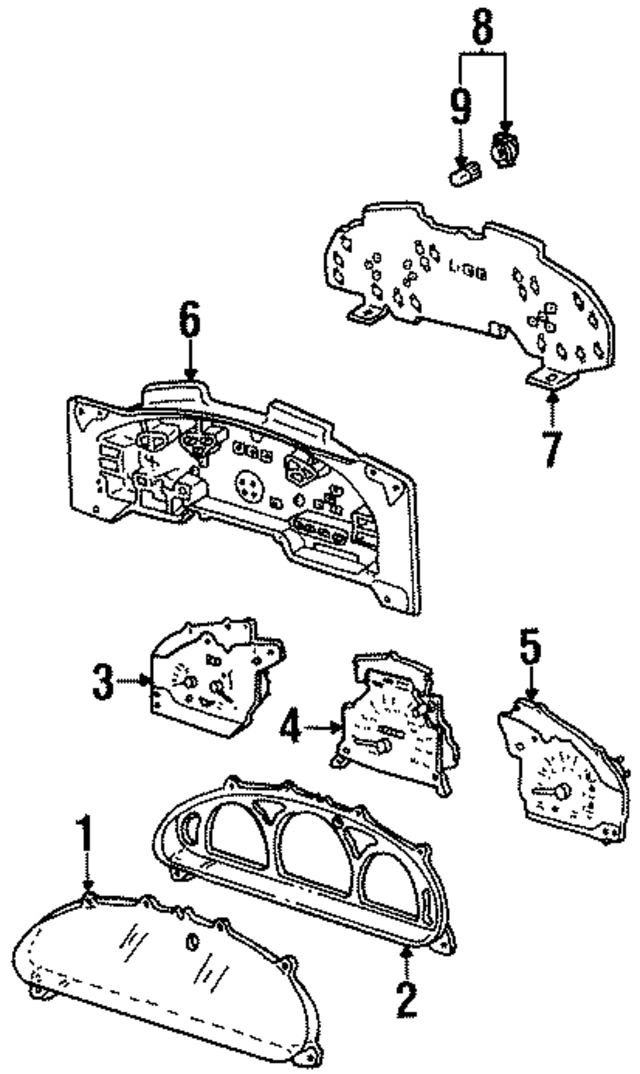 8
9
6
7
3
4
5
1
2