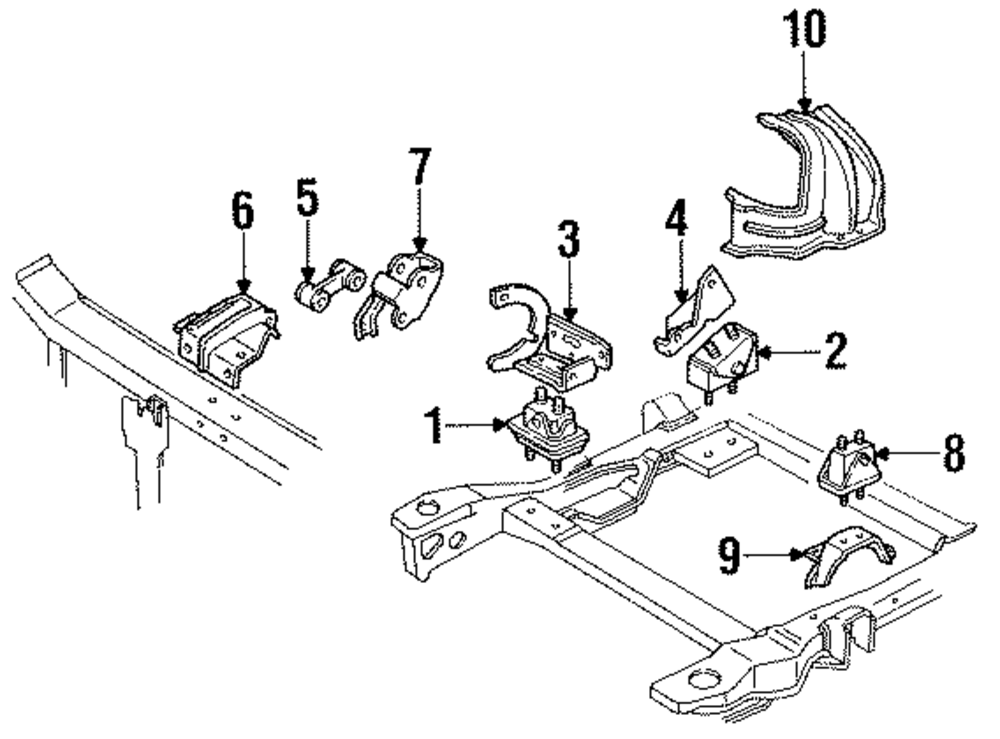 10
6
5
7
3
4
2
1
8
9