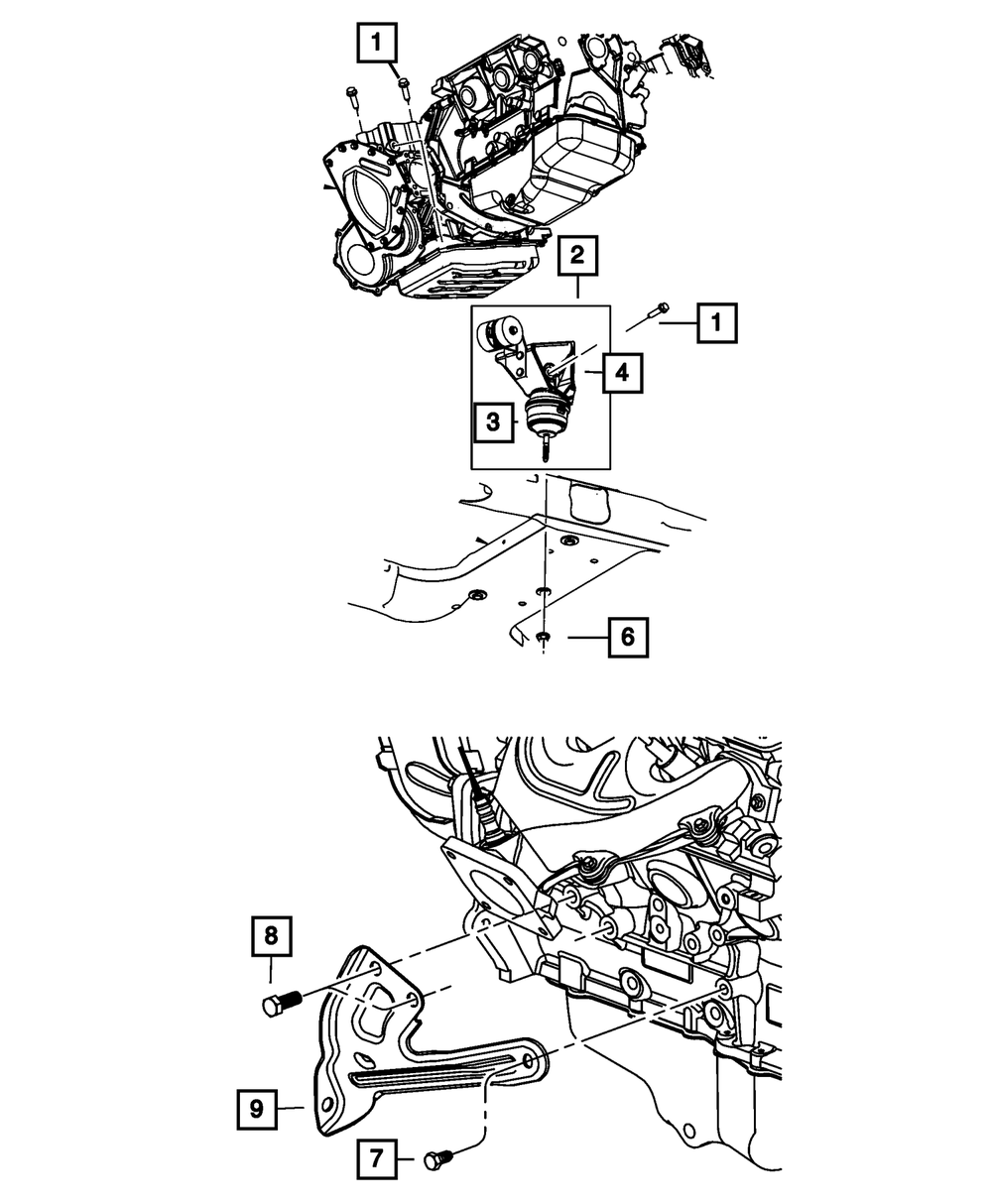 1
2
1
4
3
6
8
9
7