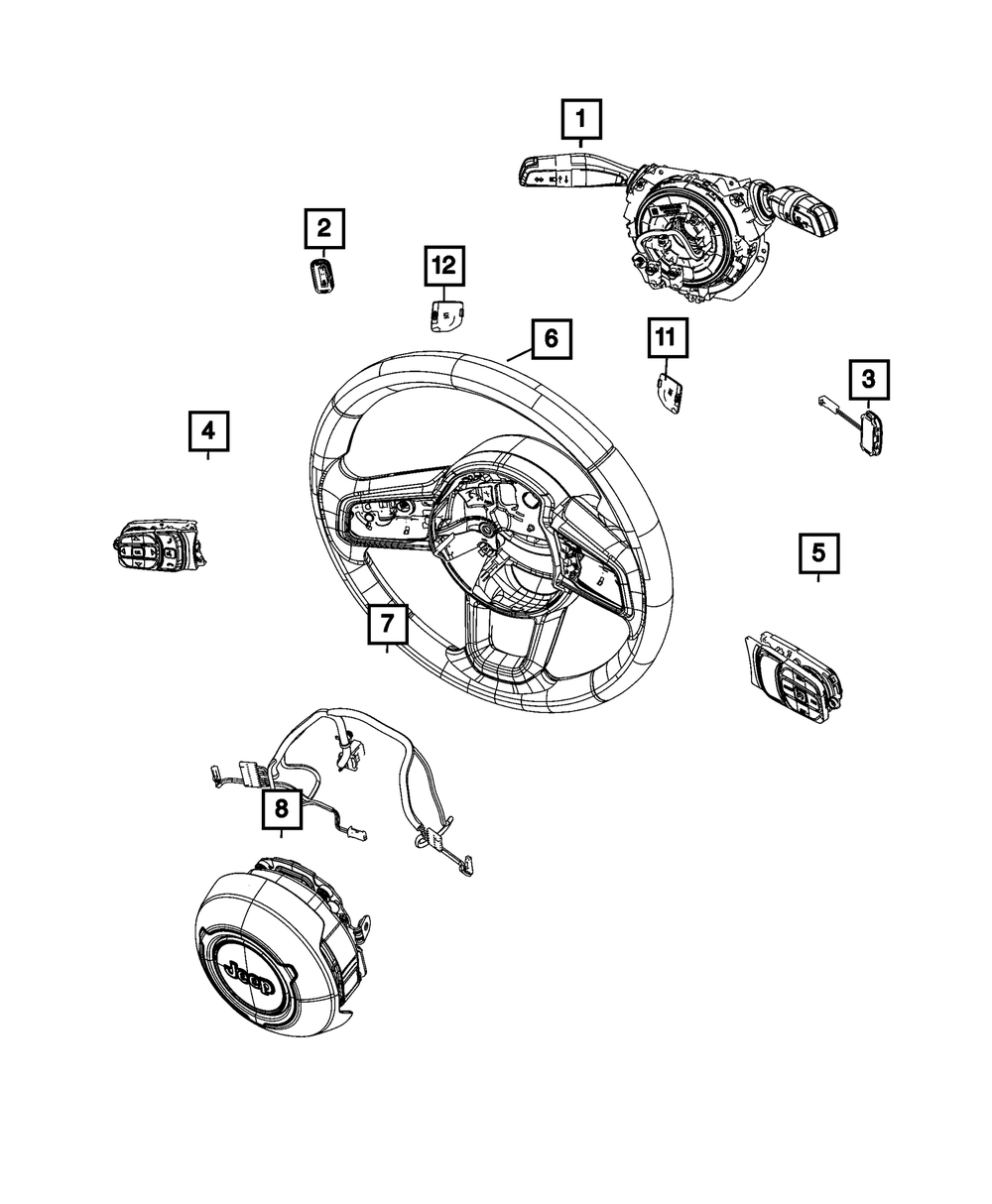 1
2
12
6
11
3
4
5
7
8
Jeep