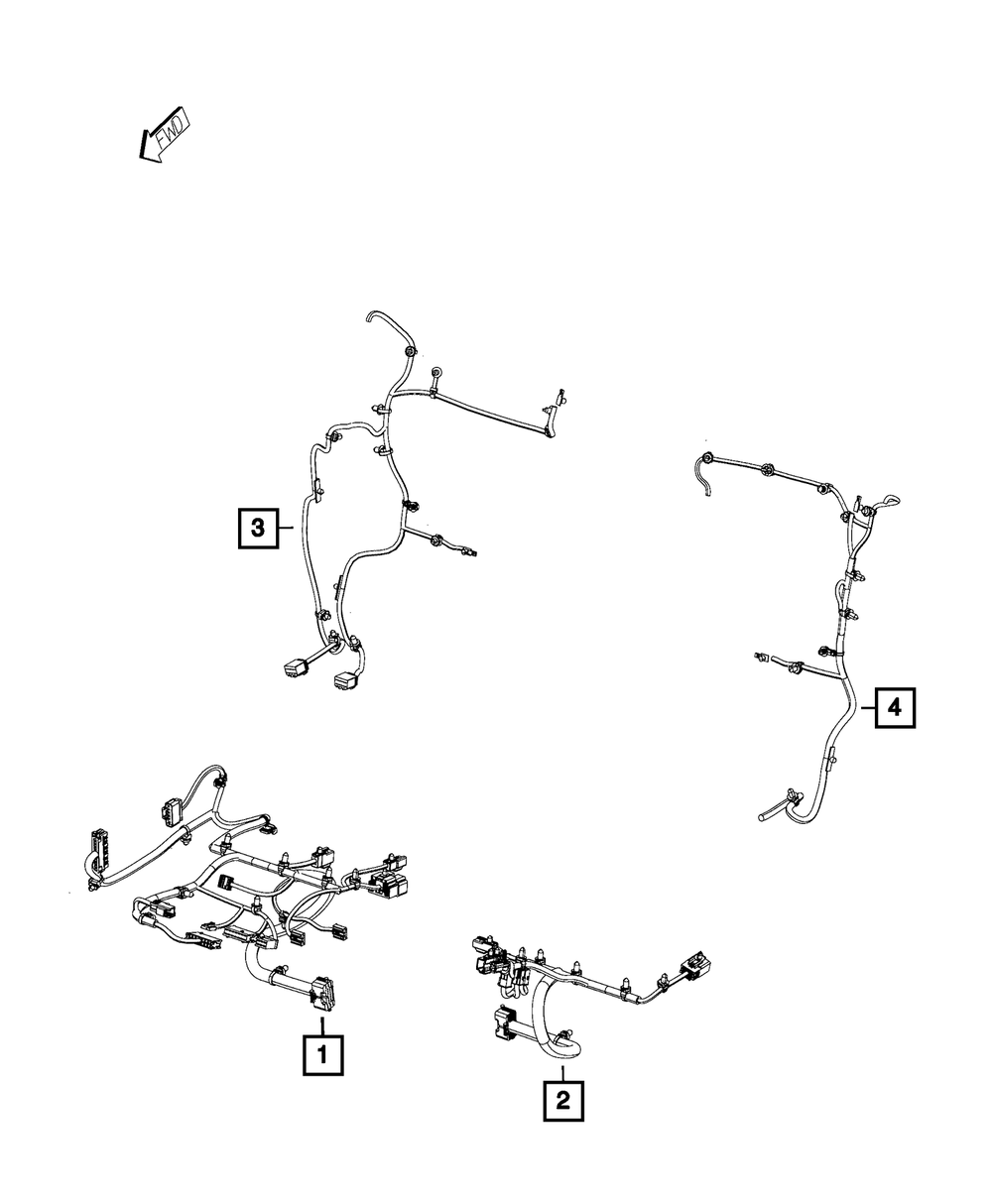 FWD

3

4

1

2