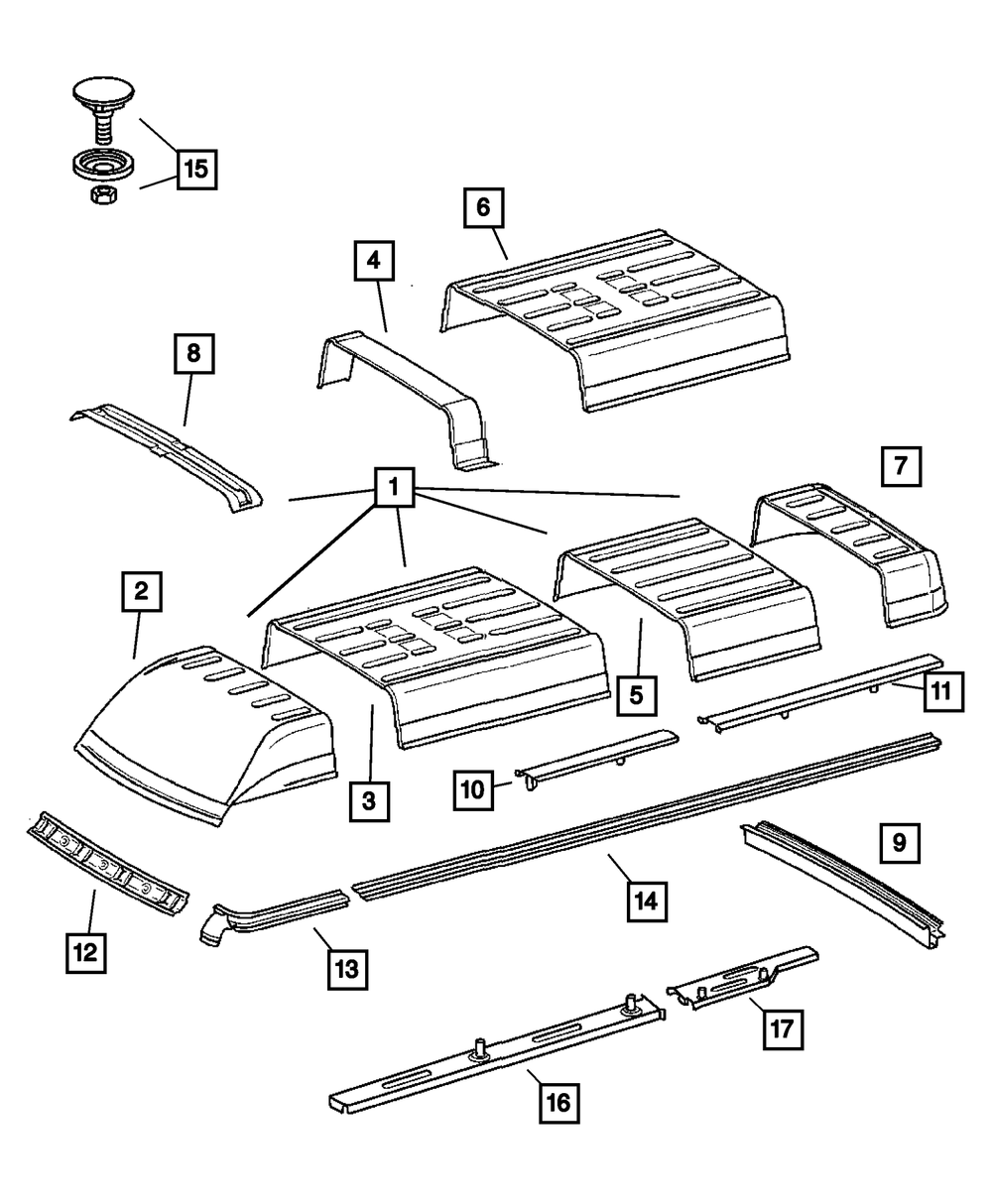 15
6
4
8
1
7
2
5
11
3
10
9
14
12
13
17
16