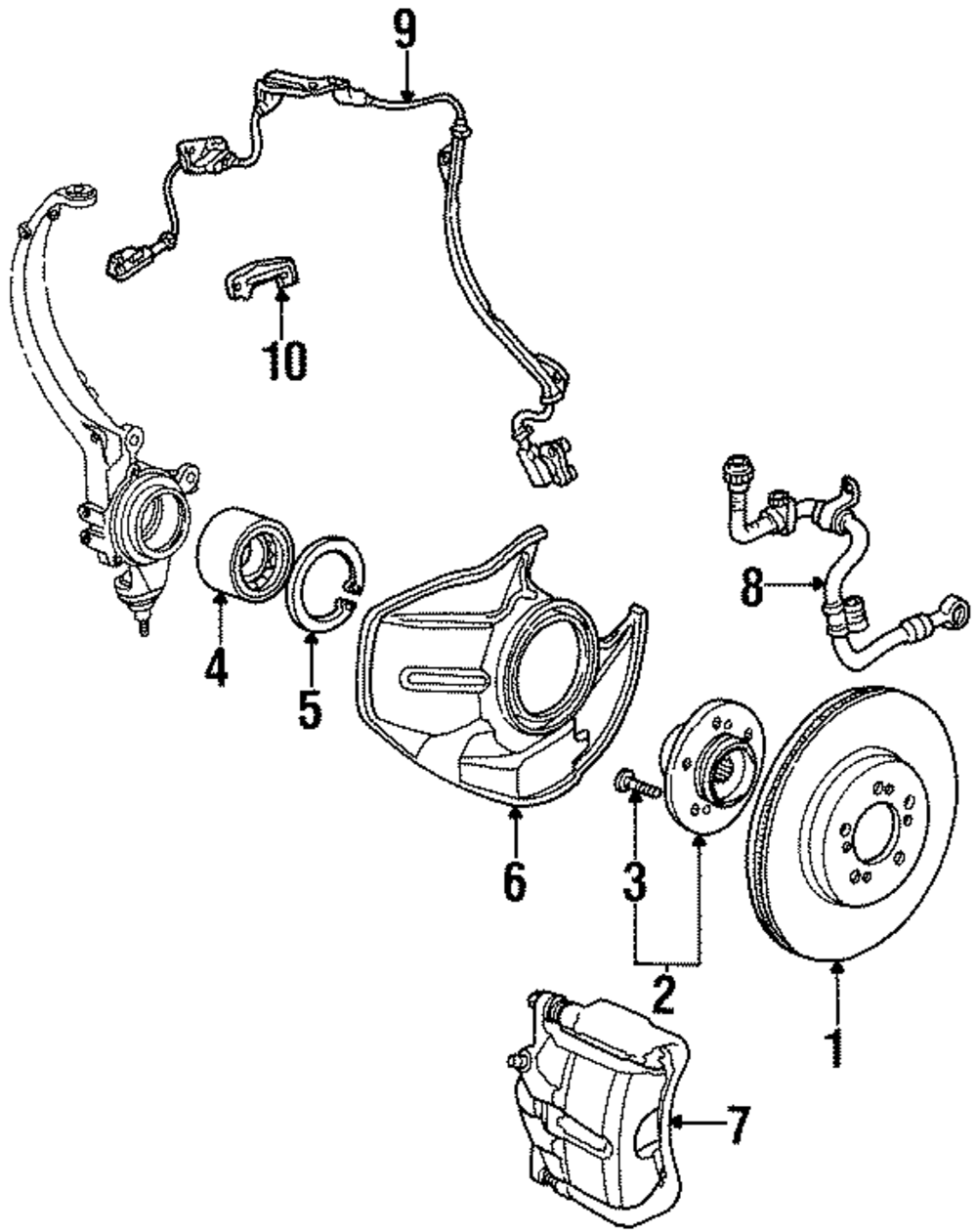 9
10
8
4
5
6
3
2
1
7