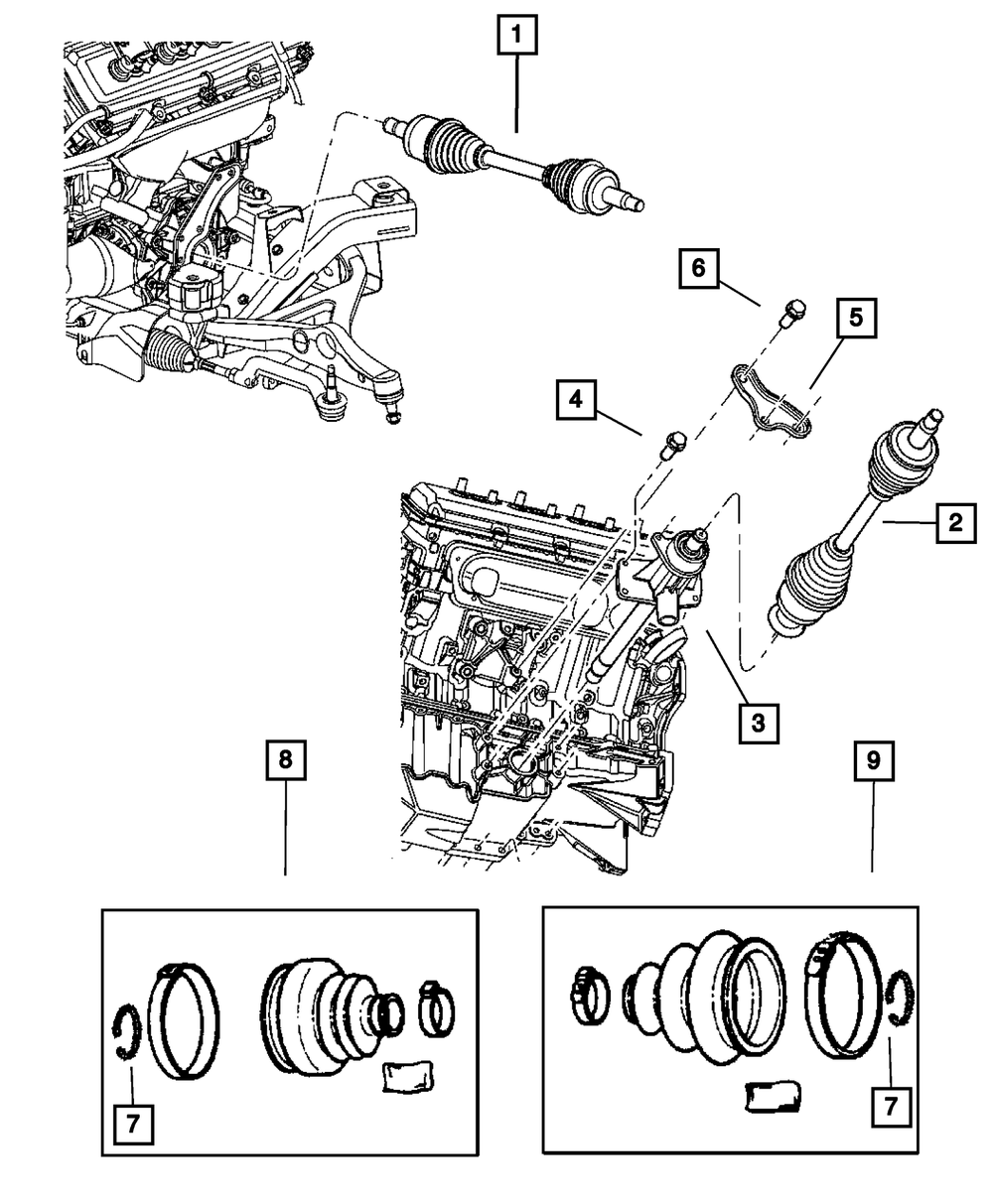 1
6
5
4
2
3
8
9
7
7