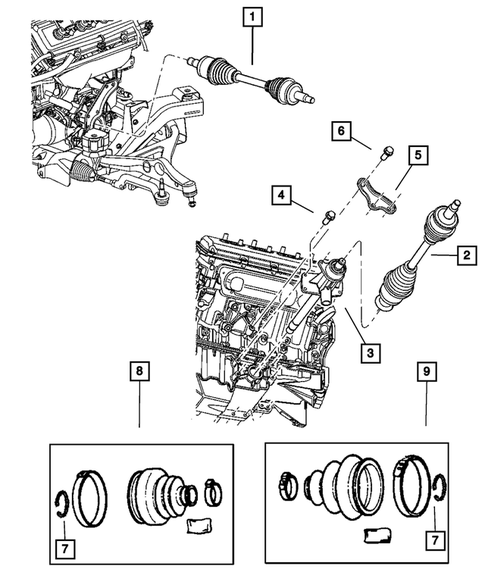 1
6
5
4
2
3
8
9
7
7