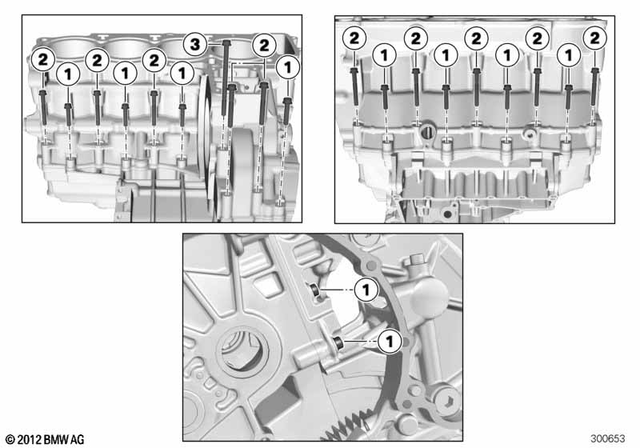 2 1 2 1 2 1 3 2 1

2 1 2 1 2 1 2 1 2

1

1

© 2012 BMW AG

300653